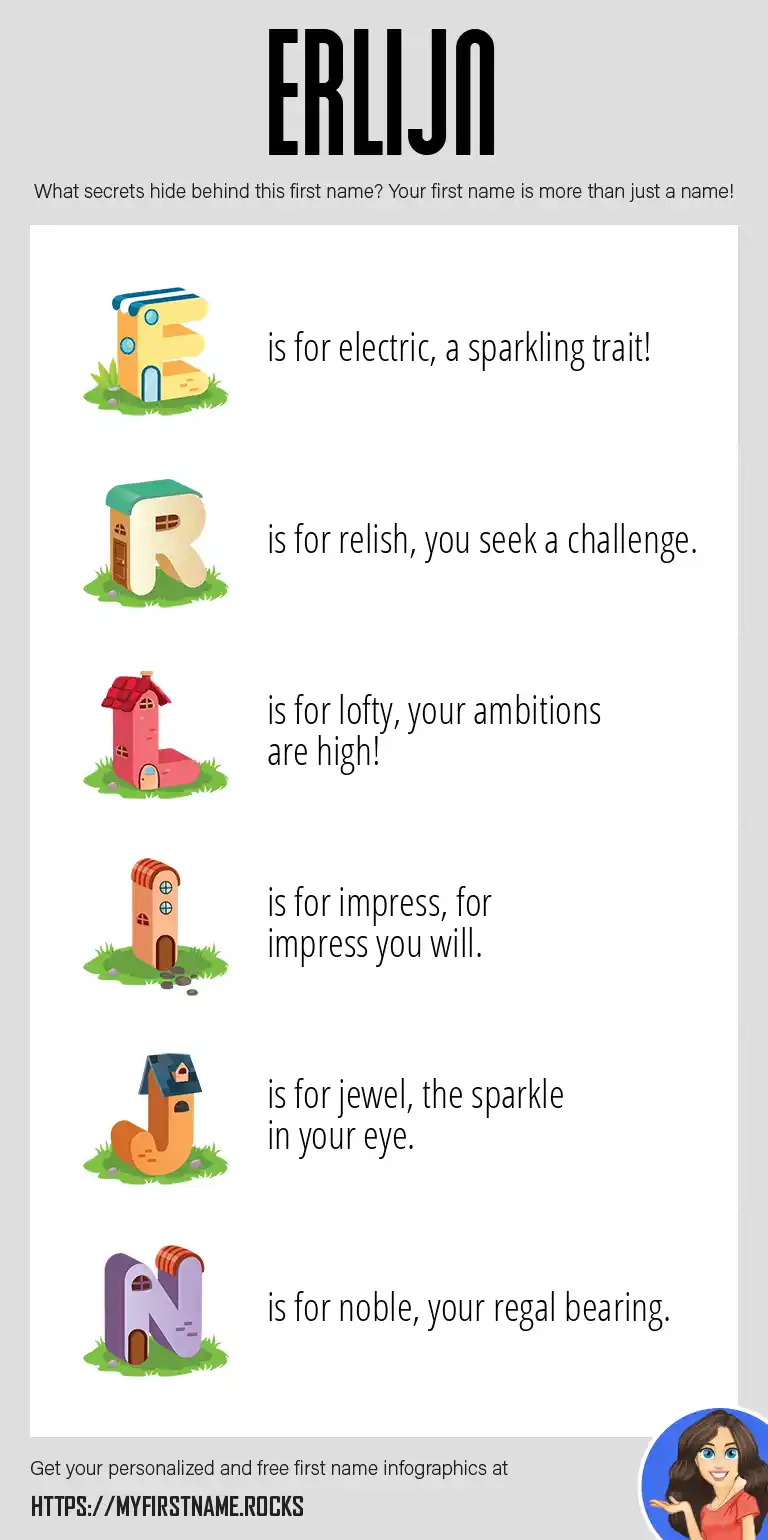 ERLIJN

What secrets hide behind this first name? Your first name is more than just a name!

E is for electric, a sparkling trait!

R is for relish, you seek a challenge.

L is for lofty, your ambitions are high!

I is for impress, for impress you will.

J is for jewel, the sparkle in your eye.

N is for noble, your regal bearing.

Get your personalized and free first name infographics at

HTTPS://MYFIRSTNAME.ROCKS