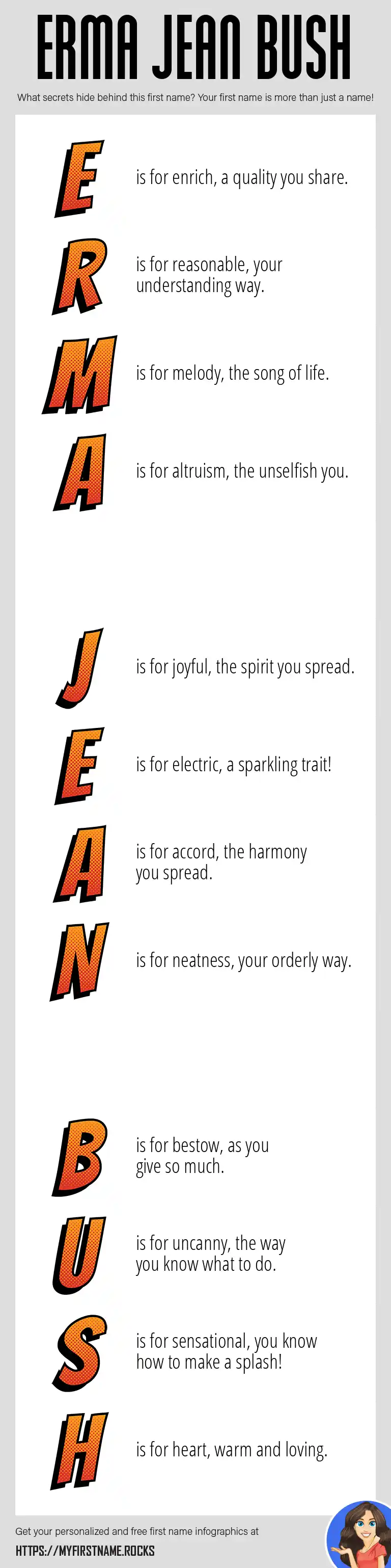 ERMA JEAN BUSH

What secrets hide behind this first name? Your first name is more than just a name!

E is for enrich, a quality you share.

R is for reasonable, your understanding way.

M is for melody, the song of life.

A is for altruism, the unselfish you.

J is for joyful, the spirit you spread.

E is for electric, a sparkling trait!

A is for accord, the harmony you spread.

N is for neatness, your orderly way.

B is for bestow, as you give so much.

U is for uncanny, the way you know what to do.

S is for sensational, you know how to make a splash!

H is for heart, warm and loving.

Get your personalized and free first name infographics at

HTTPS://MYFIRSTNAME.ROCKS