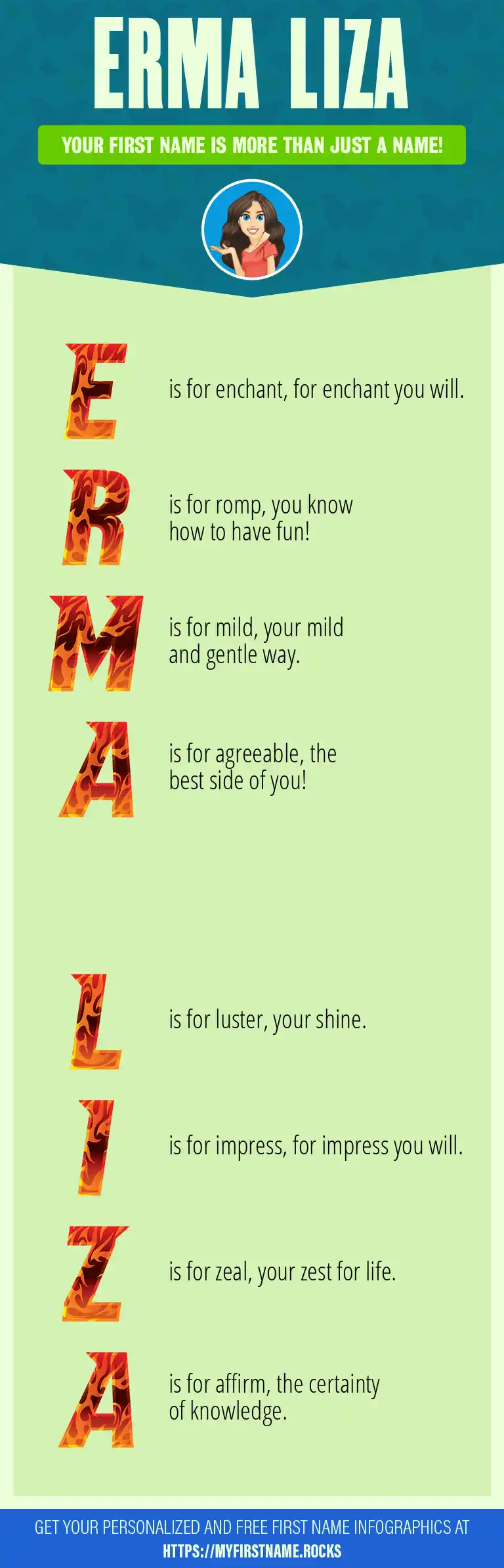 ERMA LIZA

YOUR FIRST NAME IS MORE THAN JUST A NAME!

E is for enchant, for enchant you will.

R is for romp, you know how to have fun!

M is for mild, your mild and gentle way.

A is for agreeable, the best side of you!

L is for luster, your shine.

I is for impress, for impress you will.

Z is for zeal, your zest for life.

A is for affirm, the certainty of knowledge.

GET YOUR PERSONALIZED AND FREE FIRST NAME INFOGRAPHICS AT HTTPS://MYFIRSTNAME.ROCKS