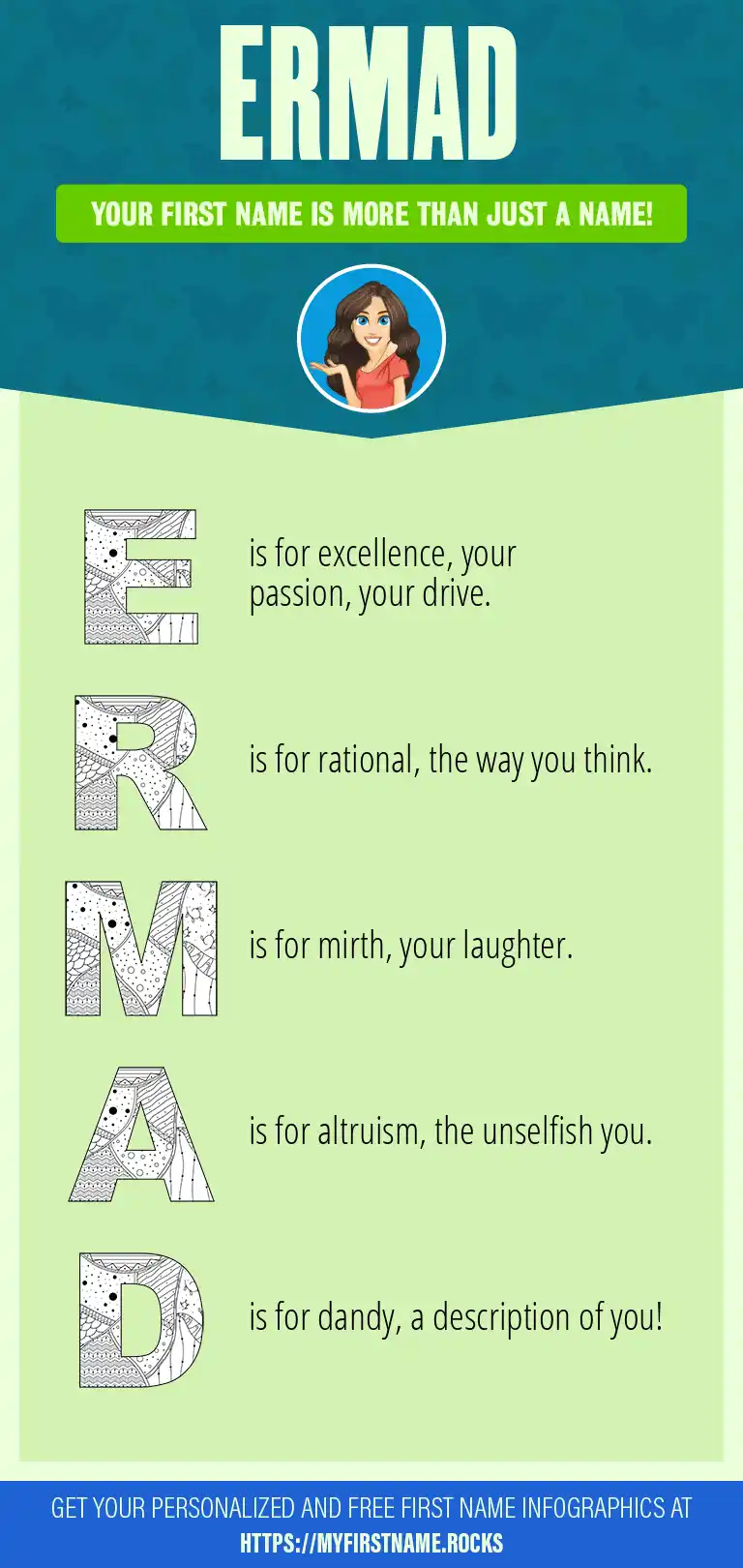 ERMAD

YOUR FIRST NAME IS MORE THAN JUST A NAME!

E is for excellence, your passion, your drive.

R is for rational, the way you think.

M is for mirth, your laughter.

A is for altruism, the unselfish you.

D is for dandy, a description of you!

GET YOUR PERSONALIZED AND FREE FIRST NAME INFOGRAPHICS AT HTTPS://MYFIRSTNAME.ROCKS