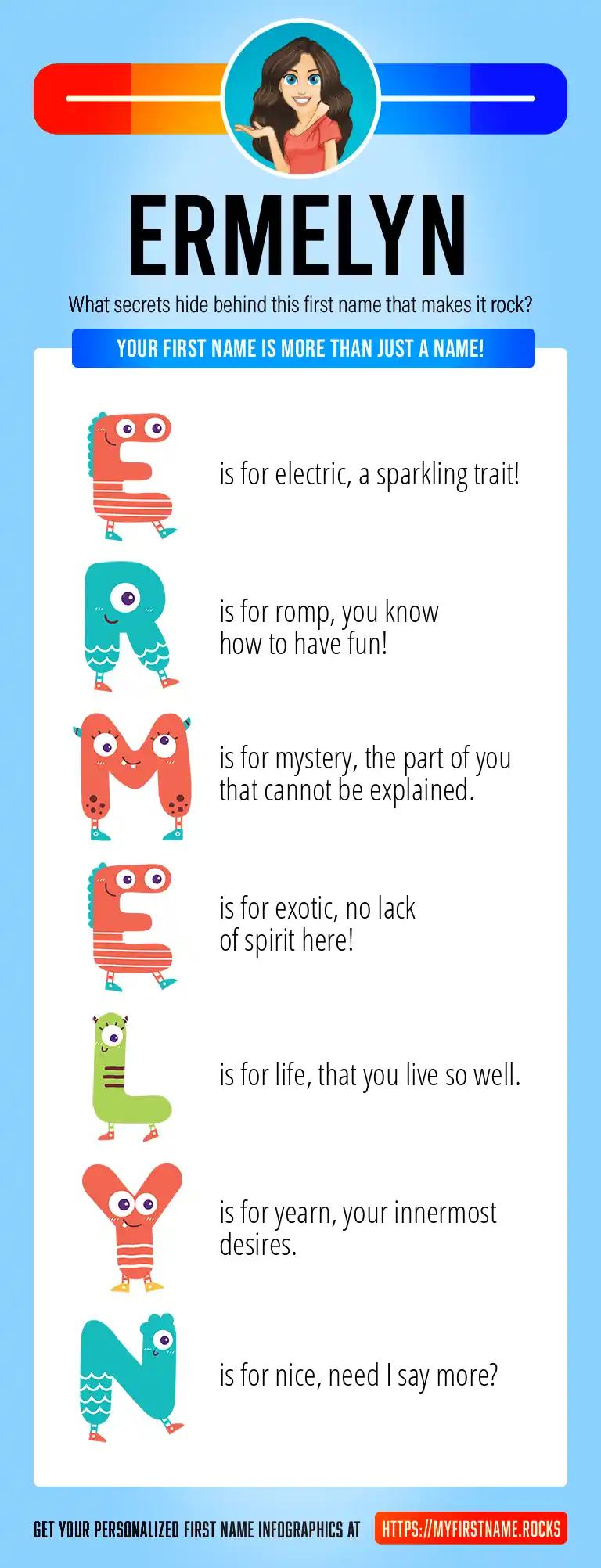 ERMELYN

What secrets hide behind this first name that makes it rock?

YOUR FIRST NAME IS MORE THAN JUST A NAME!

E is for electric, a sparkling trait!

R is for romp, you know how to have fun!

M is for mystery, the part of you that cannot be explained.

E is for exotic, no lack of spirit here!

L is for life, that you live so well.

Y is for yearn, your innermost desires.

N is for nice, need I say more?

GET YOUR PERSONALIZED FIRST NAME INFOGRAPHICS AT HTTPS://MYFIRSTNAME.ROCKS