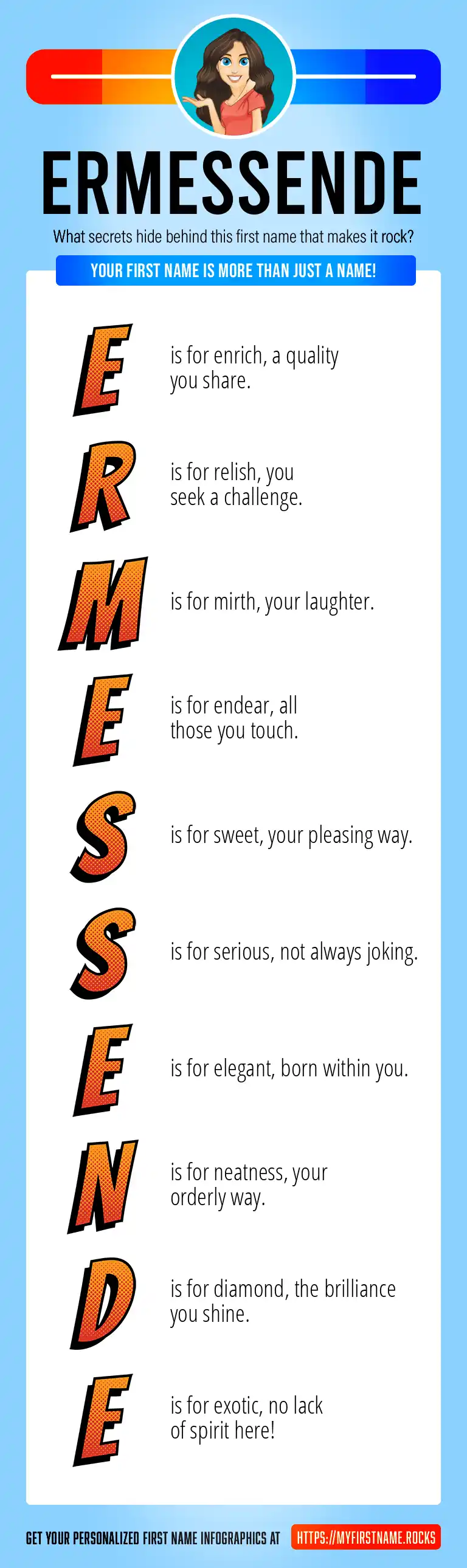 ERMESSENDE

What secrets hide behind this first name that makes it rock?

YOUR FIRST NAME IS MORE THAN JUST A NAME!

E is for enrich, a quality you share.

R is for relish, you seek a challenge.

M is for mirth, your laughter.

E is for endear, all those you touch.

S is for sweet, your pleasing way.

S is for serious, not always joking.

E is for elegant, born within you.

N is for neatness, your orderly way.

D is for diamond, the brilliance you shine.

E is for exotic, no lack of spirit here!

GET YOUR PERSONALIZED FIRST NAME INFOGRAPHICS AT HTTPS://MYFIRSTNAME.ROCKS