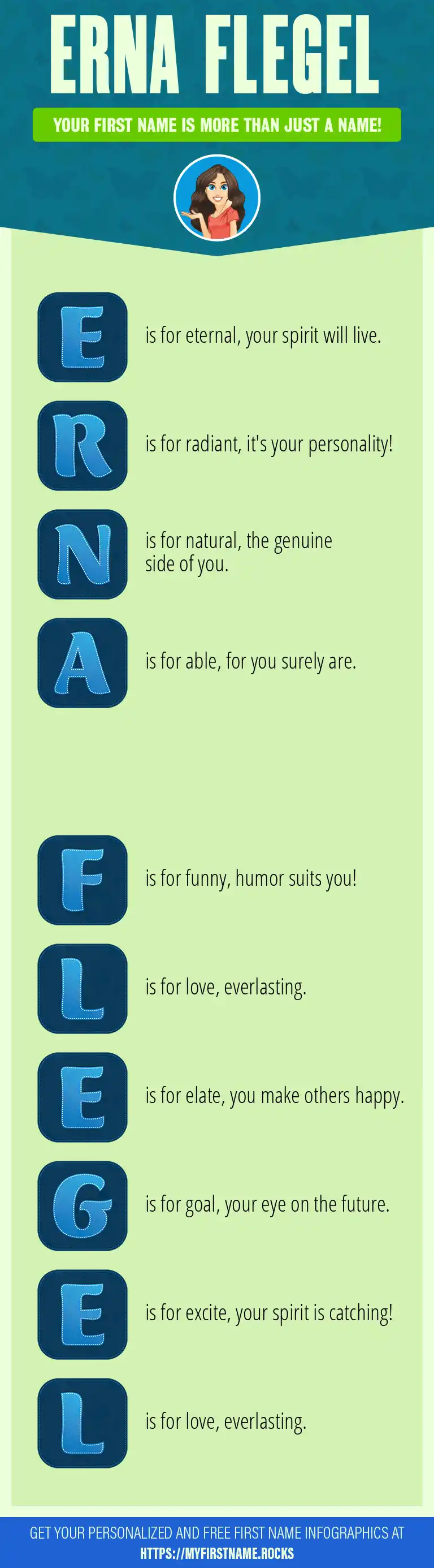 ERNA FLEGEL

YOUR FIRST NAME IS MORE THAN JUST A NAME!

E is for eternal, your spirit will live.

R is for radiant, it's your personality!

N is for natural, the genuine side of you.

A is for able, for you surely are.

F is for funny, humor suits you!

L is for love, everlasting.

E is for elate, you make others happy.

G is for goal, your eye on the future.

E is for excite, your spirit is catching!

L is for love, everlasting.

GET YOUR PERSONALIZED AND FREE FIRST NAME INFOGRAPHICS AT HTTPS://MYFIRSTNAME.ROCKS