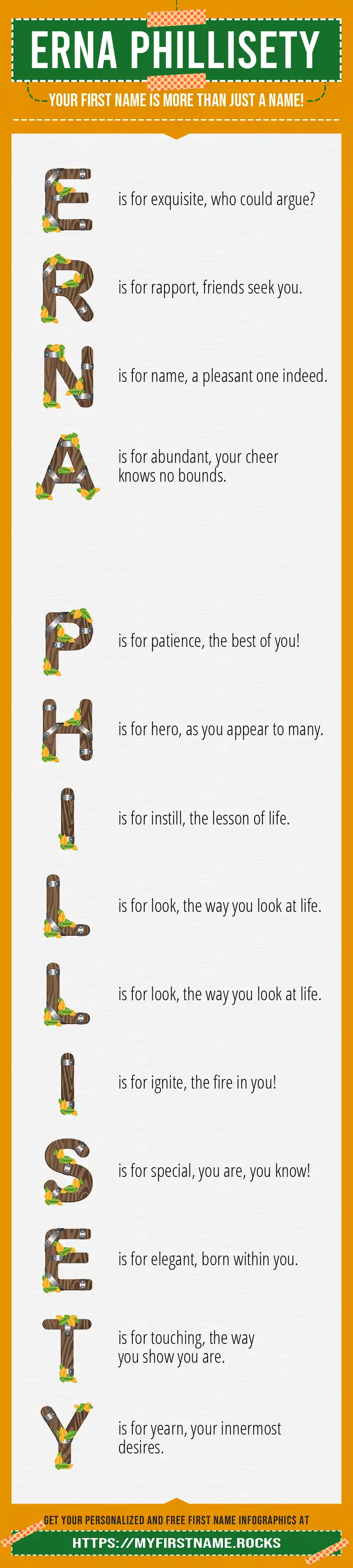 ERNA PHILLISETY

YOUR FIRST NAME IS MORE THAN JUST A NAME!

E is for exquisite, who could argue?

R is for rapport, friends seek you.

N is for name, a pleasant one indeed.

A is for abundant, your cheer knows no bounds.

P is for patience, the best of you!

H is for hero, as you appear to many.

I is for instill, the lesson of life.

L is for look, the way you look at life.

L is for look, the way you look at life.

I is for ignite, the fire in you!

S is for special, you are, you know!

E is for elegant, born within you.

T is for touching, the way you show you are.

Y is for yearn, your innermost desires.

GET YOUR PERSONALIZED AND FREE FIRST NAME INFOGRAPHICS AT

HTTPS://MYFIRSTNAME.ROCKS