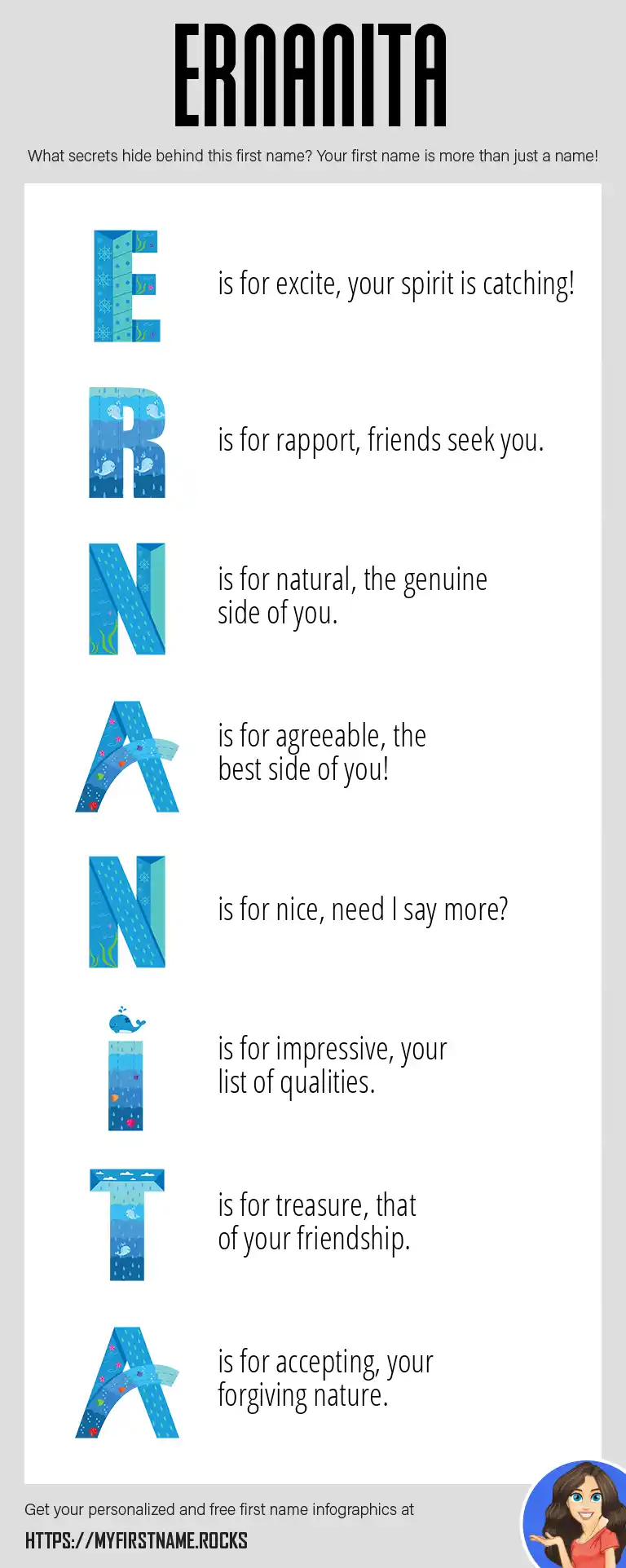 ERNANITA

What secrets hide behind this first name? Your first name is more than just a name!

E is for excite, your spirit is catching!

R is for rapport, friends seek you.

N is for natural, the genuine side of you.

A is for agreeable, the best side of you!

N is for nice, need I say more?

I is for impressive, your list of qualities.

T is for treasure, that of your friendship.

A is for accepting, your forgiving nature.

Get your personalized and free first name infographics at

HTTPS://MYFIRSTNAME.ROCKS