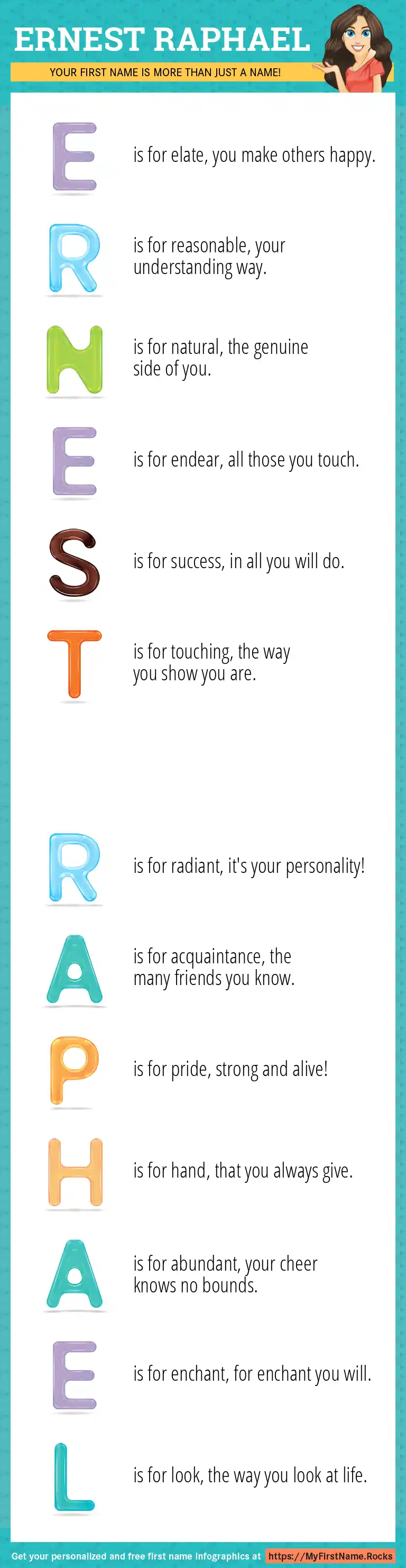 ERNEST RAPHAEL

YOUR FIRST NAME IS MORE THAN JUST A NAME!

E is for elate, you make others happy.

R is for reasonable, your understanding way.

N is for natural, the genuine side of you.

E is for endear, all those you touch.

S is for success, in all you will do.

T is for touching, the way you show you are.

R is for radiant, it's your personality!

A is for acquaintance, the many friends you know.

P is for pride, strong and alive!

H is for hand, that you always give.

A is for abundant, your cheer knows no bounds.

E is for enchant, for enchant you will.

L is for look, the way you look at life.

Get your personalized and free first name infographics at https://MyFirstName.Rocks