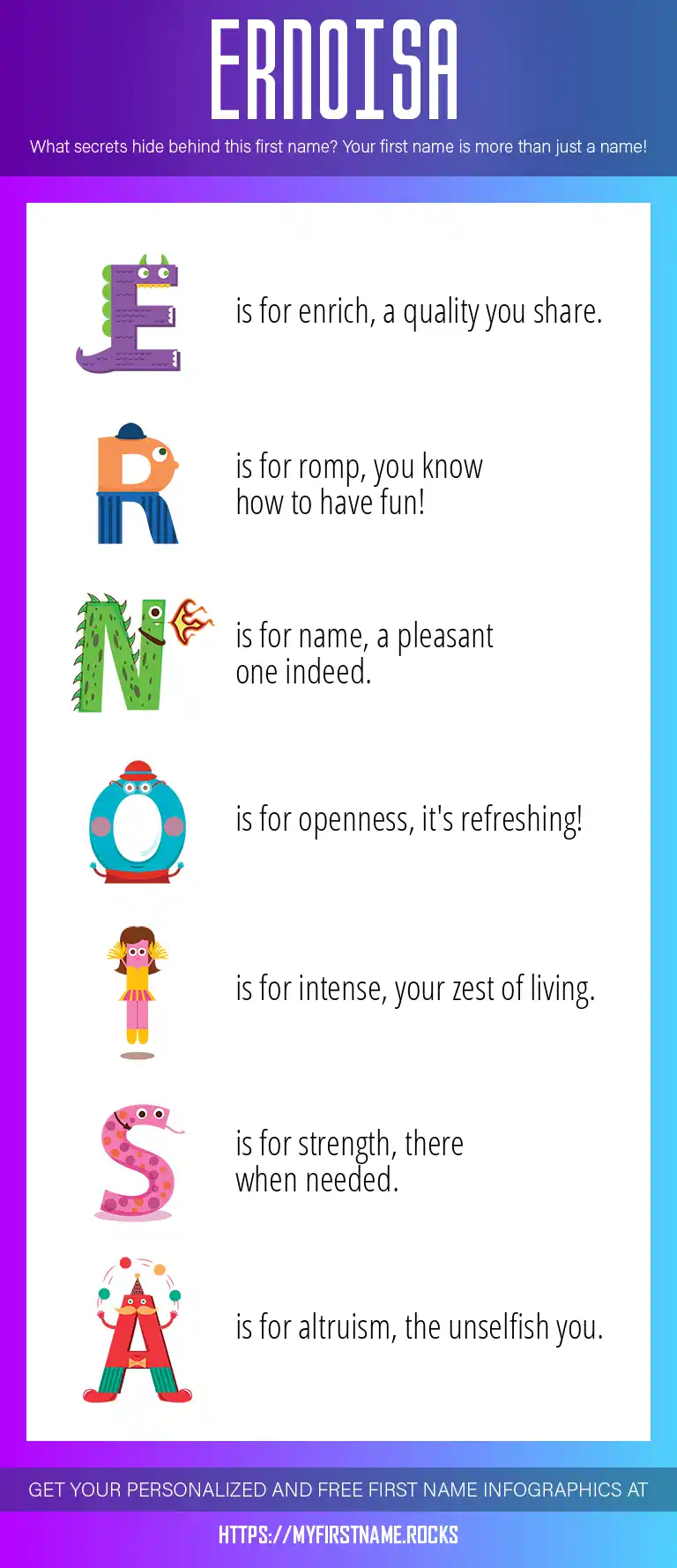 ERNOISA

What secrets hide behind this first name? Your first name is more than just a name!

E is for enrich, a quality you share.

R is for romp, you know how to have fun!

N is for name, a pleasant one indeed.

O is for openness, it's refreshing!

I is for intense, your zest of living.

S is for strength, there when needed.

A is for altruism, the unselfish you.

GET YOUR PERSONALIZED AND FREE FIRST NAME INFOGRAPHICS AT

HTTPS://MYFIRSTNAME.ROCKS