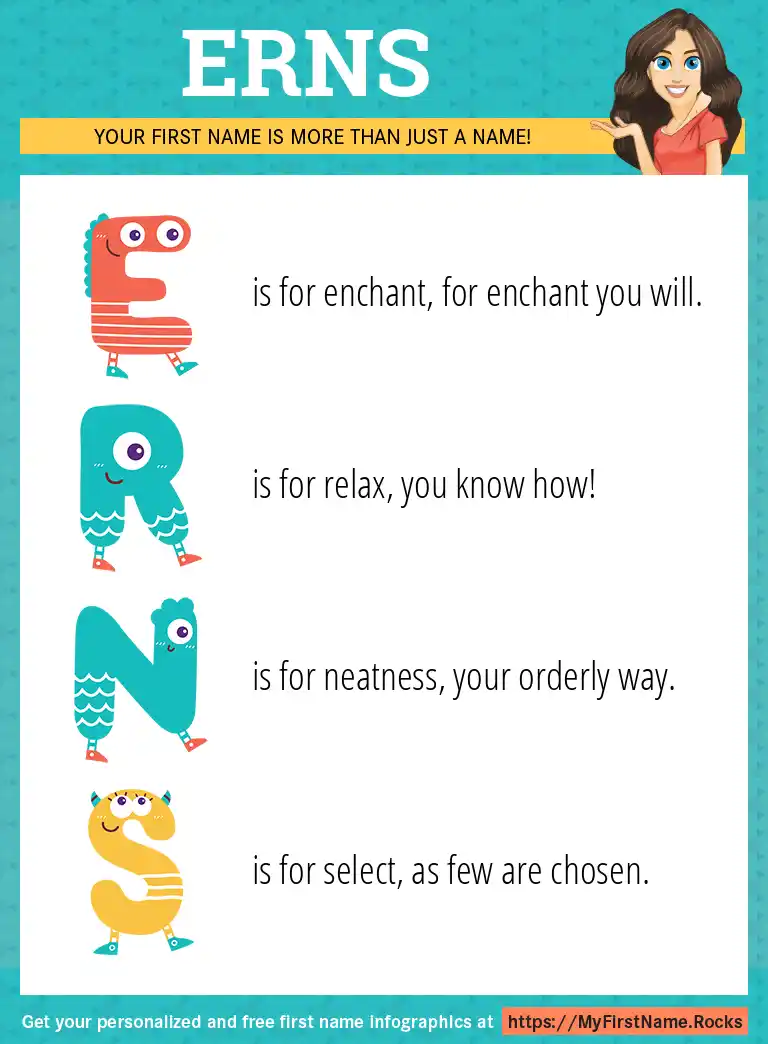 ERNS

YOUR FIRST NAME IS MORE THAN JUST A NAME!

E is for enchant, for enchant you will.

R is for relax, you know how!

N is for neatness, your orderly way.

S is for select, as few are chosen.

Get your personalized and free first name infographics at https://MyFirstName.Rocks