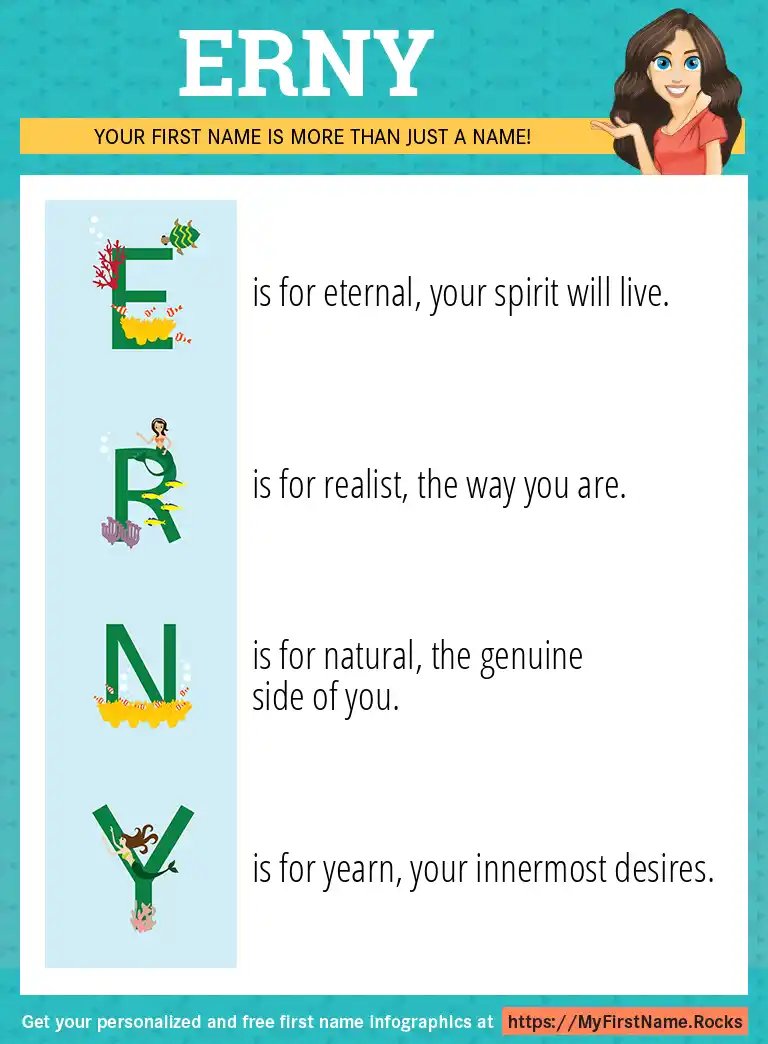 ERNY

YOUR FIRST NAME IS MORE THAN JUST A NAME!

E is for eternal, your spirit will live.

R is for realist, the way you are.

N is for natural, the genuine side of you.

Y is for yearn, your innermost desires.

Get your personalized and free first name infographics at https://MyFirstName.Rocks