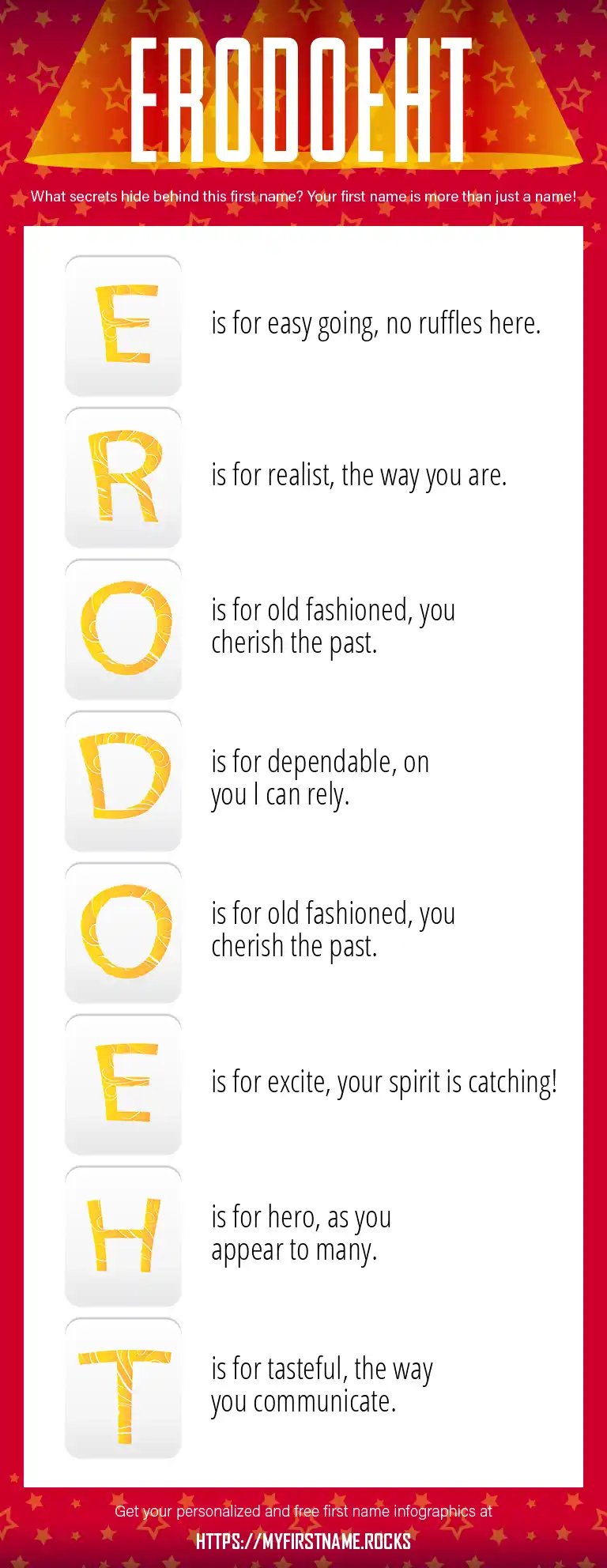 ERODOEHT

What secrets hide behind this first name? Your first name is more than just a name!

E is for easy going, no ruffles here.

R is for realist, the way you are.

O is for old fashioned, you cherish the past.

D is for dependable, on you I can rely.

O is for old fashioned, you cherish the past.

E is for excite, your spirit is catching!

H is for hero, as you appear to many.

T is for tasteful, the way you communicate.

Get your personalized and free first name infographics at

HTTPS://MYFIRSTNAME.ROCKS