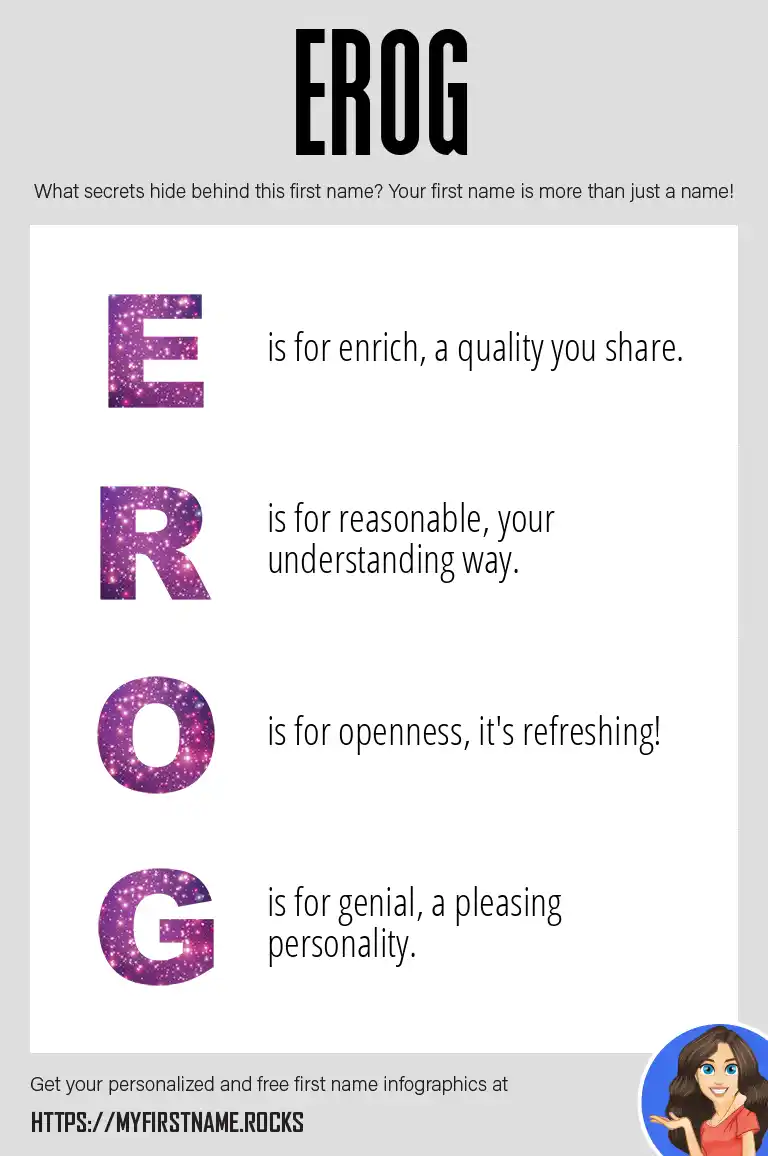 EROG

What secrets hide behind this first name? Your first name is more than just a name!

E is for enrich, a quality you share.

R is for reasonable, your understanding way.

O is for openness, it's refreshing!

G is for genial, a pleasing personality.

Get your personalized and free first name infographics at

HTTPS://MYFIRSTNAME.ROCKS