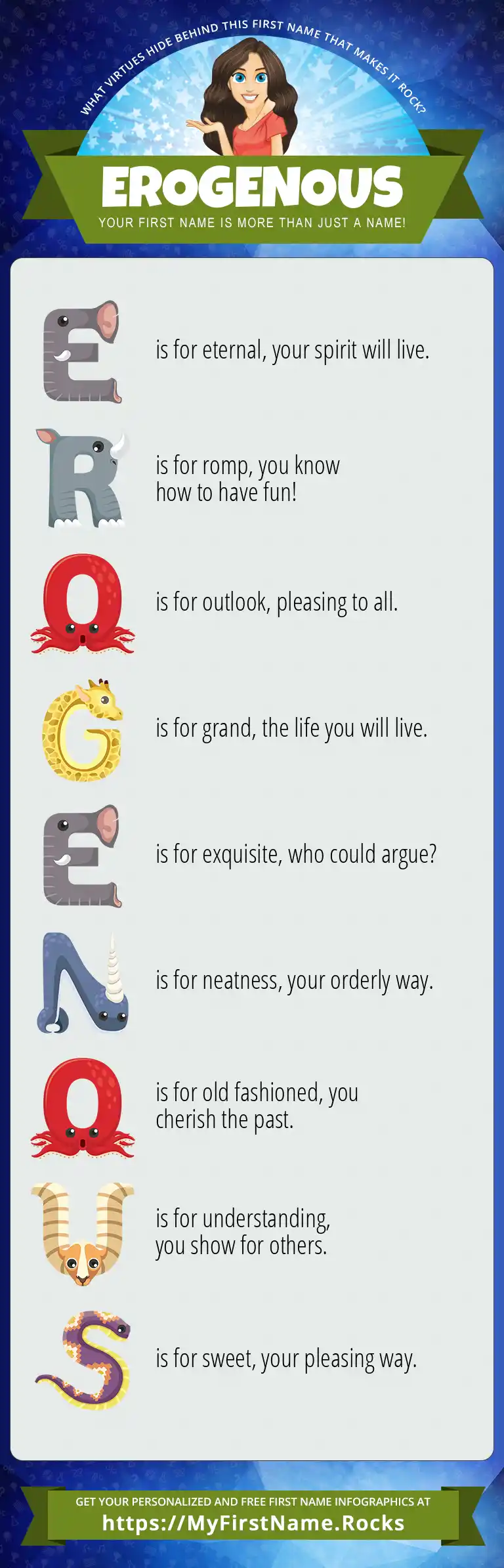 WHAT VIRTUES HIDE BEHIND THIS FIRST NAME THAT MAKES IT ROCK?

EROGENOUS

YOUR FIRST NAME IS MORE THAN JUST A NAME!

E is for eternal, your spirit will live.

R is for romp, you know how to have fun!

O is for outlook, pleasing to all.

G is for grand, the life you will live.

E is for exquisite, who could argue?

N is for neatness, your orderly way.

O is for old fashioned, you cherish the past.

U is for understanding, you show for others.

S is for sweet, your pleasing way.

GET YOUR PERSONALIZED AND FREE FIRST NAME INFOGRAPHICS AT
https://MyFirstName.Rocks