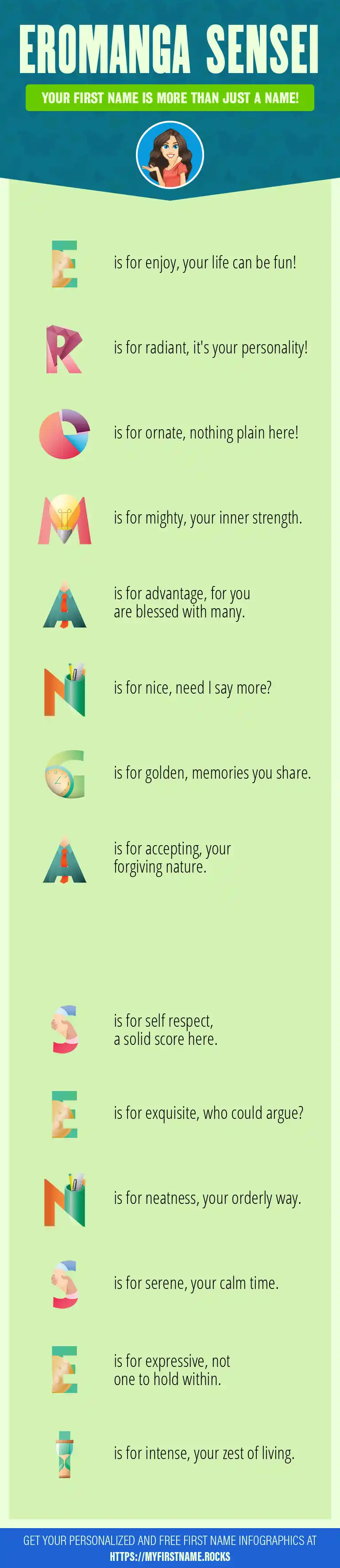 EROMANGA SENSEI

YOUR FIRST NAME IS MORE THAN JUST A NAME!

E is for enjoy, your life can be fun!

R is for radiant, it's your personality!

O is for ornate, nothing plain here!

M is for mighty, your inner strength.

A is for advantage, for you are blessed with many.

N is for nice, need I say more?

G is for golden, memories you share.

A is for accepting, your forgiving nature.

S is for self respect, a solid score here.

E is for exquisite, who could argue?

N is for neatness, your orderly way.

S is for serene, your calm time.

E is for expressive, not one to hold within.

I is for intense, your zest of living.

GET YOUR PERSONALIZED AND FREE FIRST NAME INFOGRAPHICS AT HTTPS://MYFIRSTNAME.ROCKS