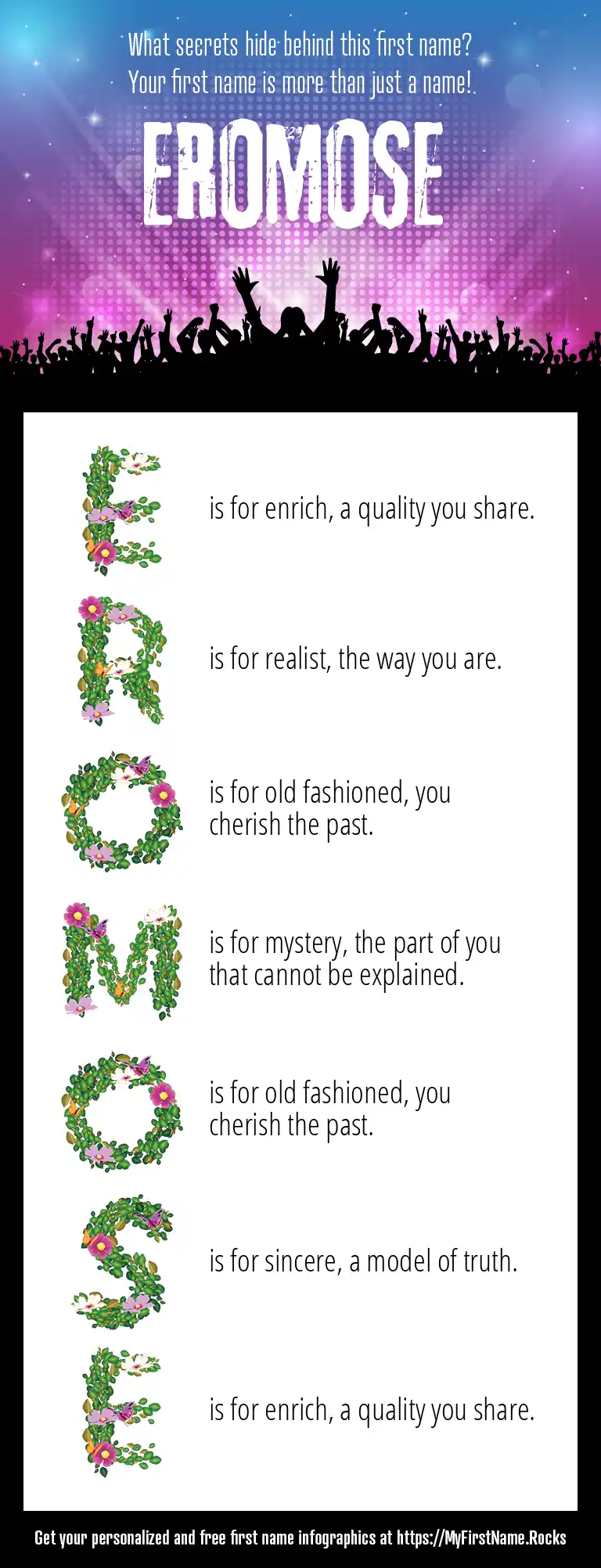 What secrets hide behind this first name?
Your first name is more than just a name!

EROMOSE

E is for enrich, a quality you share.

R is for realist, the way you are.

O is for old fashioned, you cherish the past.

M is for mystery, the part of you that cannot be explained.

O is for old fashioned, you cherish the past.

S is for sincere, a model of truth.

E is for enrich, a quality you share.

Get your personalized and free first name infographics at https://MyFirstName.Rocks