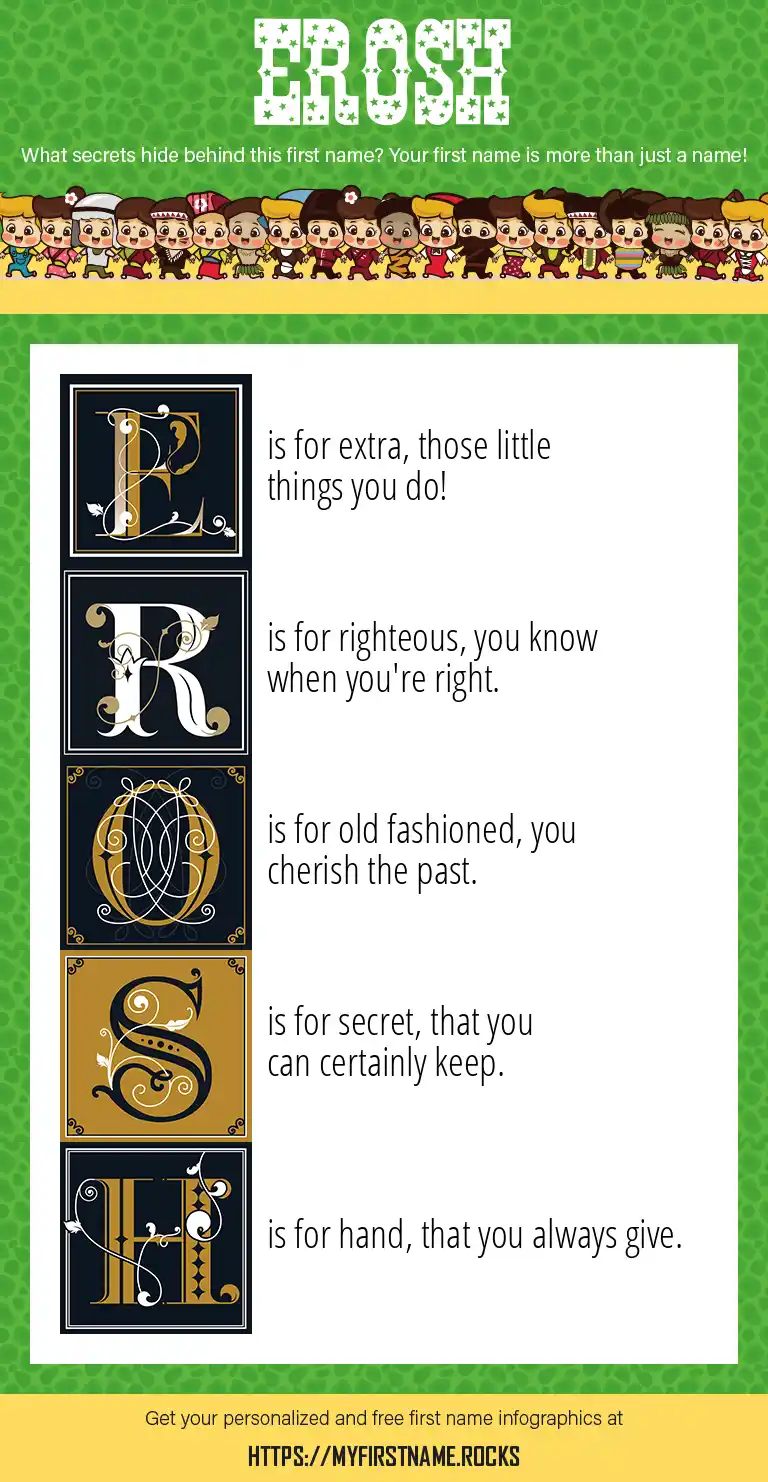 EROSH

What secrets hide behind this first name? Your first name is more than just a name!

E is for extra, those little things you do!

R is for righteous, you know when you're right.

O is for old fashioned, you cherish the past.

S is for secret, that you can certainly keep.

H is for hand, that you always give.

Get your personalized and free first name infographics at

HTTPS://MYFIRSTNAME.ROCKS