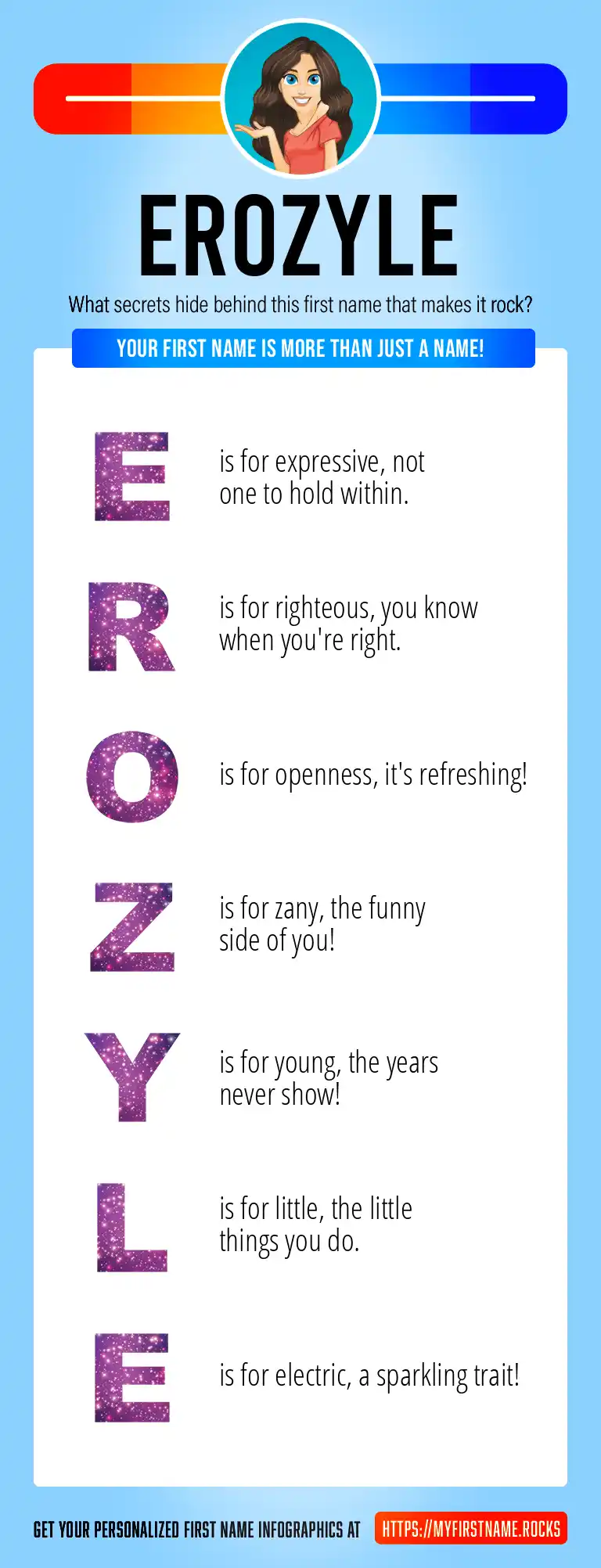 EROZYLE

What secrets hide behind this first name that makes it rock?

YOUR FIRST NAME IS MORE THAN JUST A NAME!

E is for expressive, not one to hold within.

R is for righteous, you know when you're right.

O is for openness, it's refreshing!

Z is for zany, the funny side of you!

Y is for young, the years never show!

L is for little, the little things you do.

E is for electric, a sparkling trait!

GET YOUR PERSONALIZED FIRST NAME INFOGRAPHICS AT HTTPS://MYFIRSTNAME.ROCKS