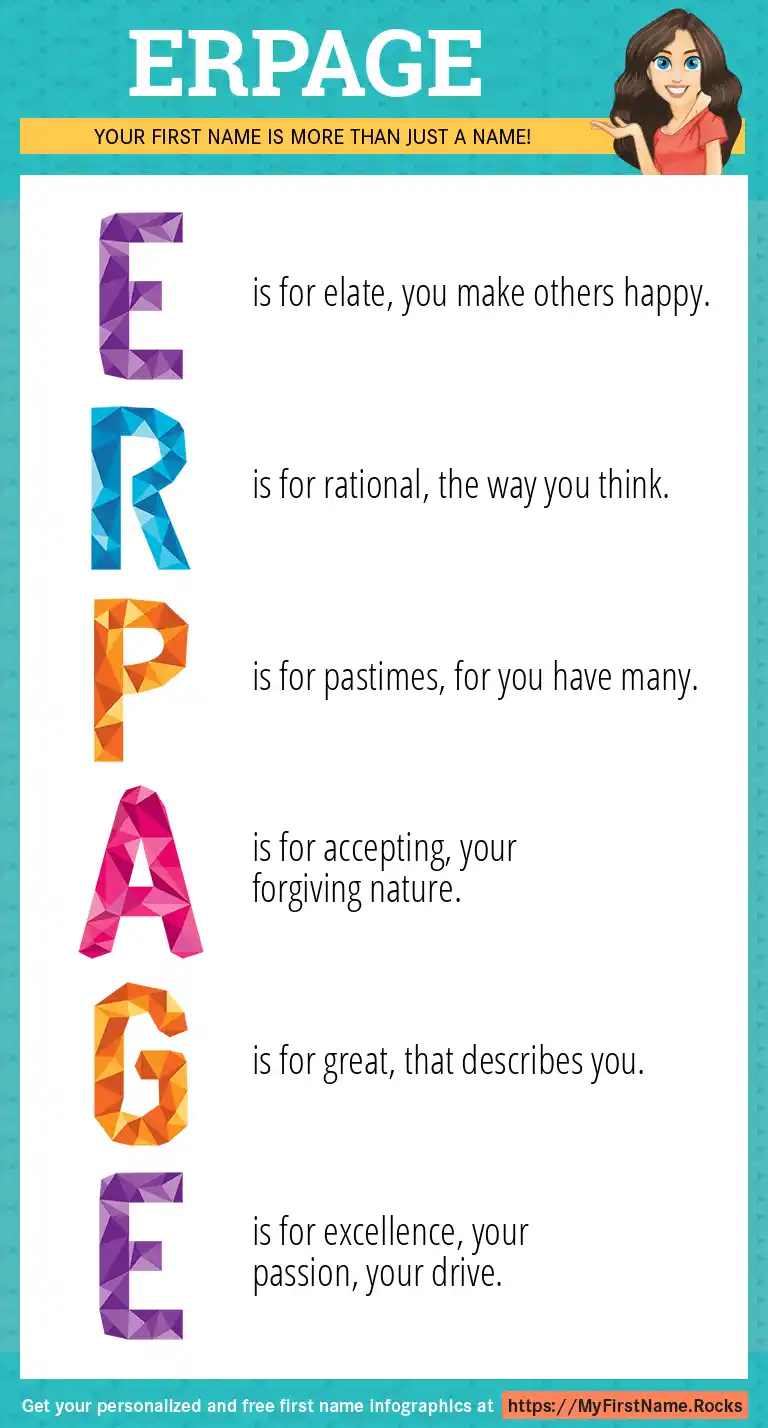 ERPAGE

YOUR FIRST NAME IS MORE THAN JUST A NAME!

E is for elate, you make others happy.

R is for rational, the way you think.

P is for pastimes, for you have many.

A is for accepting, your forgiving nature.

G is for great, that describes you.

E is for excellence, your passion, your drive.

Get your personalized and free first name infographics at https://MyFirstName.Rocks