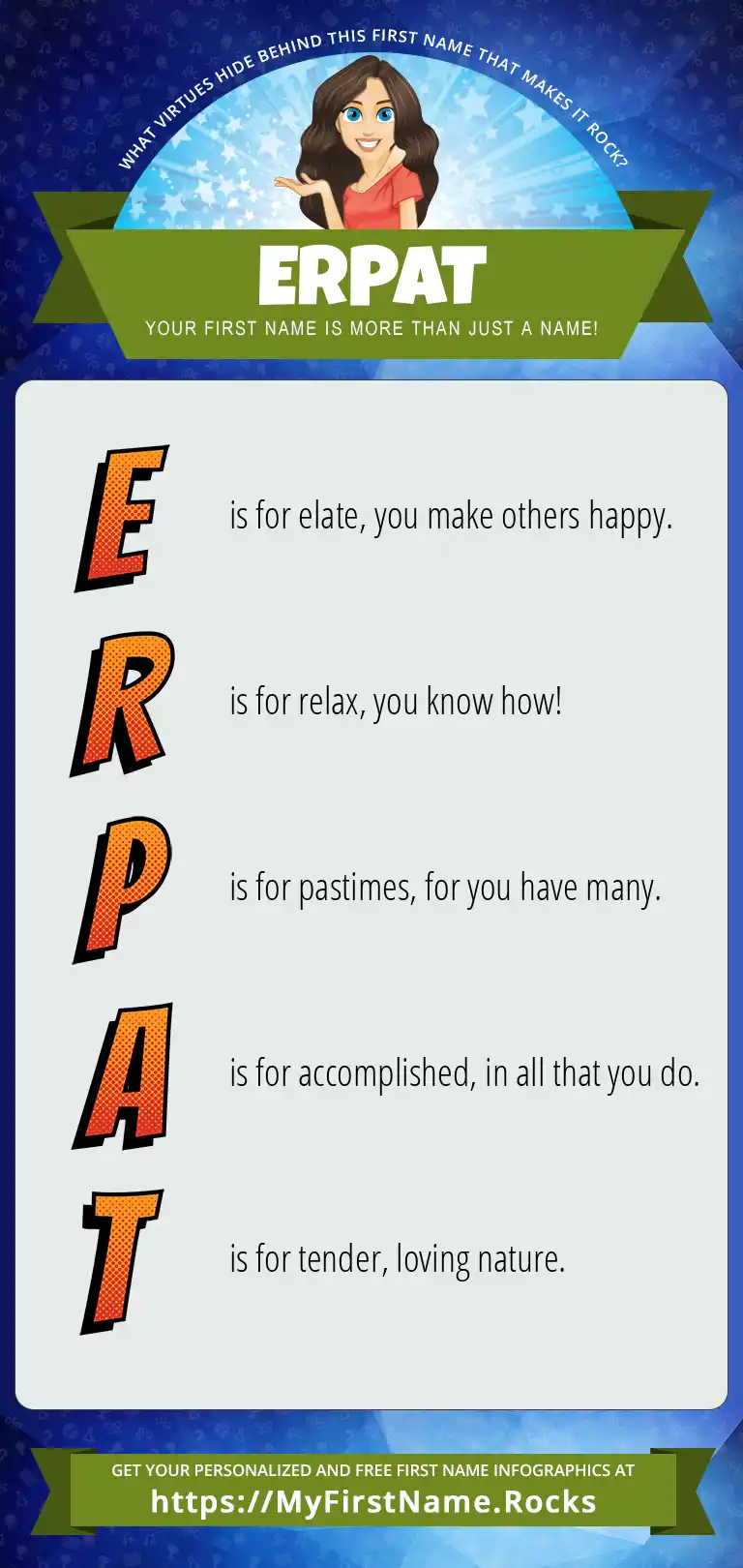 WHAT VIRTUES HIDE BEHIND THIS FIRST NAME THAT MAKES IT ROCK?

ERPAT

YOUR FIRST NAME IS MORE THAN JUST A NAME!

E is for elate, you make others happy.

R is for relax, you know how!

P is for pastimes, for you have many.

A is for accomplished, in all that you do.

T is for tender, loving nature.

GET YOUR PERSONALIZED AND FREE FIRST NAME INFOGRAPHICS AT
https://MyFirstName.Rocks