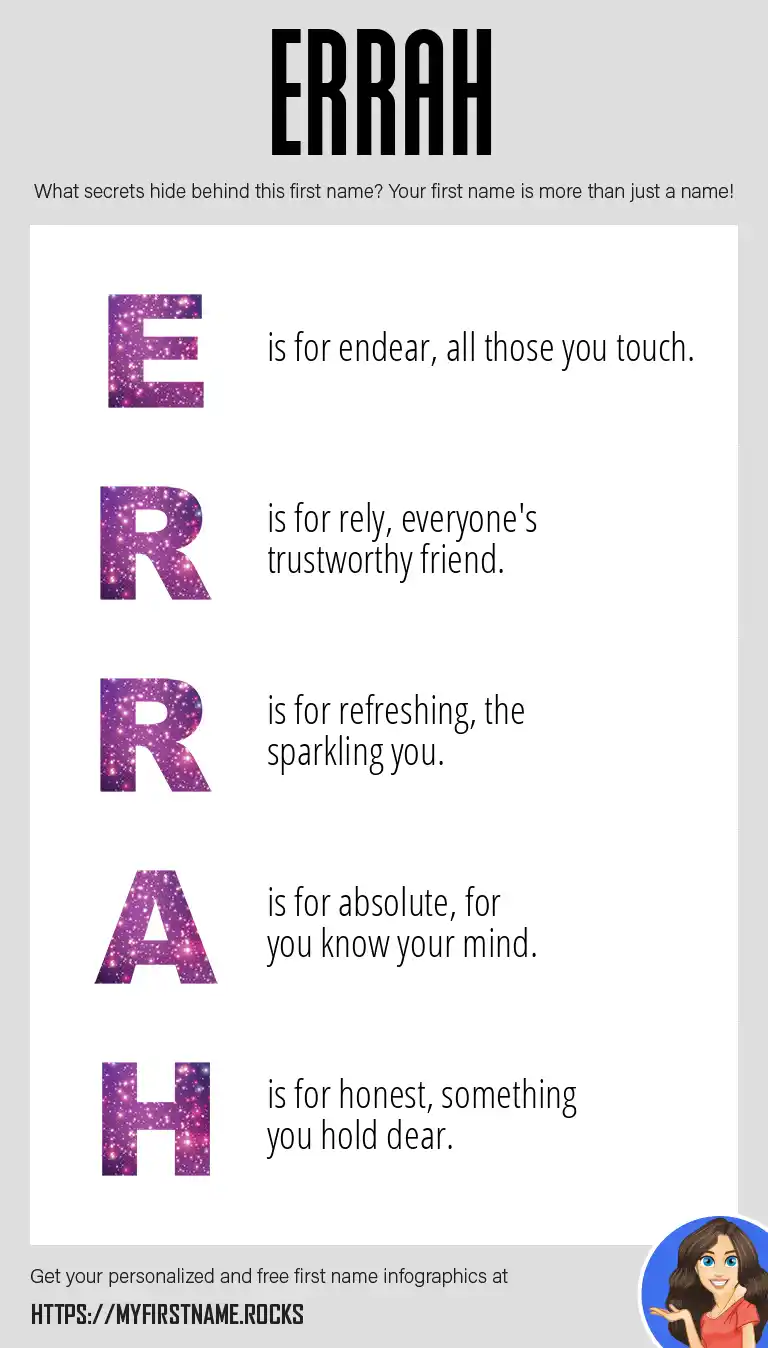 ERRAH

What secrets hide behind this first name? Your first name is more than just a name!

E is for endear, all those you touch.

R is for rely, everyone's trustworthy friend.

R is for refreshing, the sparkling you.

A is for absolute, for you know your mind.

H is for honest, something you hold dear.

Get your personalized and free first name infographics at

HTTPS://MYFIRSTNAME.ROCKS