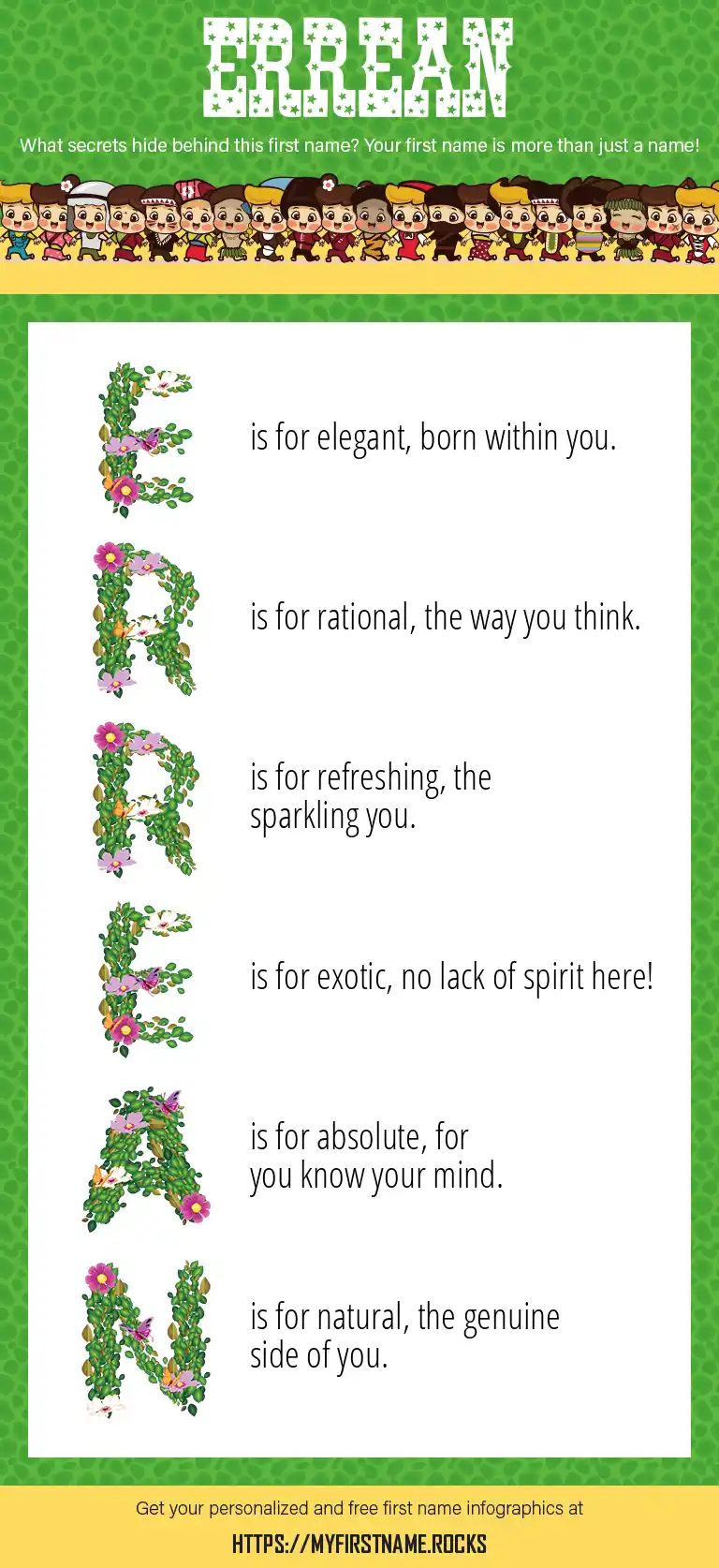 ERREAN

What secrets hide behind this first name? Your first name is more than just a name!

E is for elegant, born within you.

R is for rational, the way you think.

R is for refreshing, the sparkling you.

E is for exotic, no lack of spirit here!

A is for absolute, for you know your mind.

N is for natural, the genuine side of you.

Get your personalized and free first name infographics at

HTTPS://MYFIRSTNAME.ROCKS