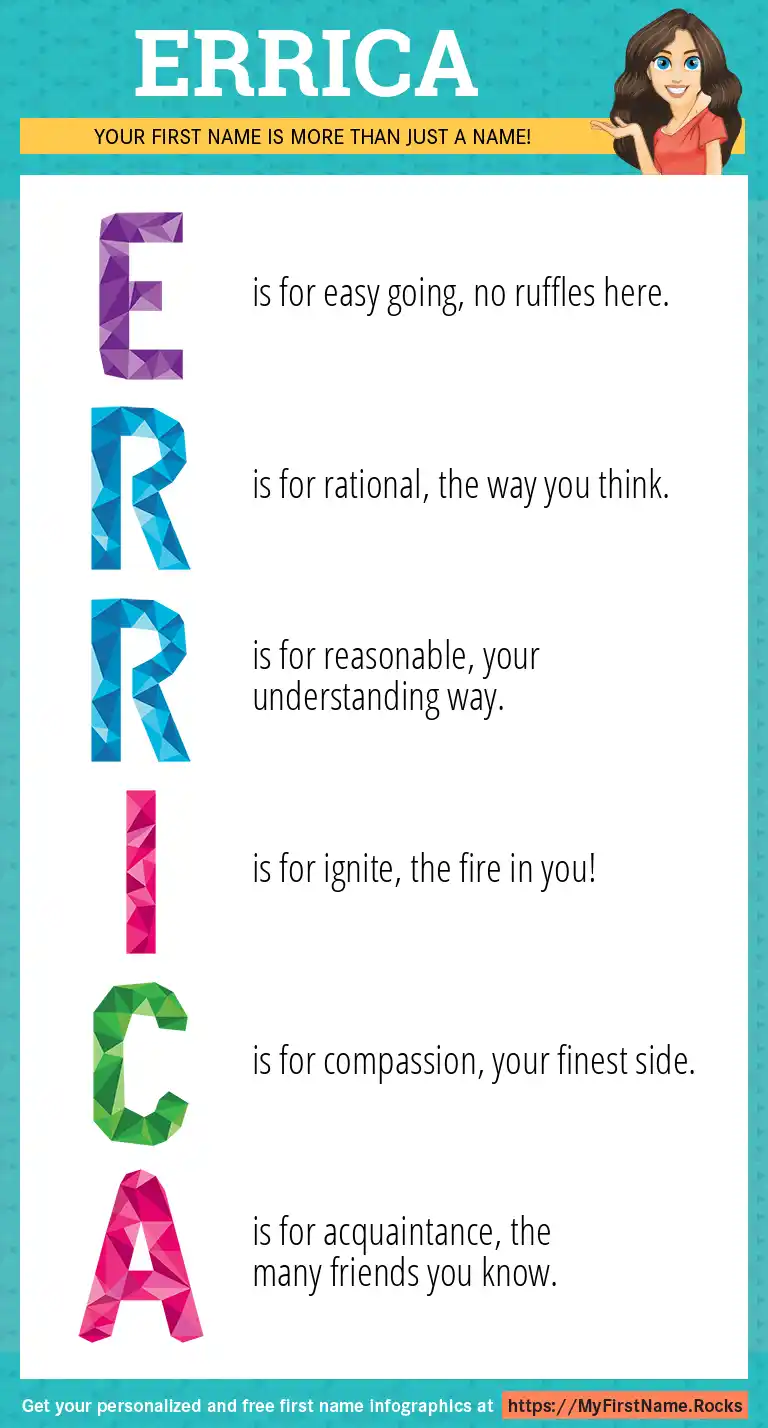 ERRICA

YOUR FIRST NAME IS MORE THAN JUST A NAME!

E is for easy going, no ruffles here.

R is for rational, the way you think.

R is for reasonable, your understanding way.

I is for ignite, the fire in you!

C is for compassion, your finest side.

A is for acquaintance, the many friends you know.

Get your personalized and free first name infographics at https://MyFirstName.Rocks