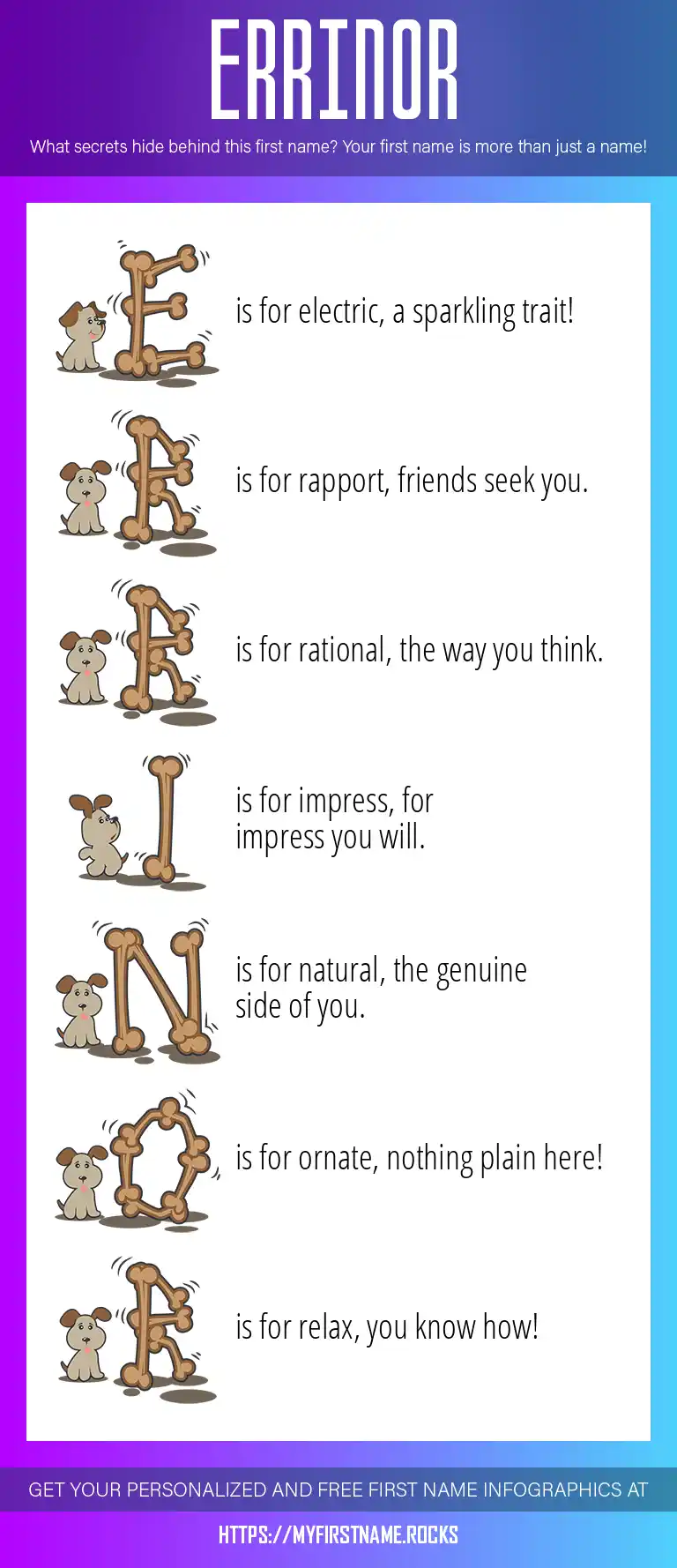 ERRINOR

What secrets hide behind this first name? Your first name is more than just a name!

E is for electric, a sparkling trait!

R is for rapport, friends seek you.

R is for rational, the way you think.

I is for impress, for impress you will.

N is for natural, the genuine side of you.

O is for ornate, nothing plain here!

R is for relax, you know how!

GET YOUR PERSONALIZED AND FREE FIRST NAME INFOGRAPHICS AT

HTTPS://MYFIRSTNAME.ROCKS