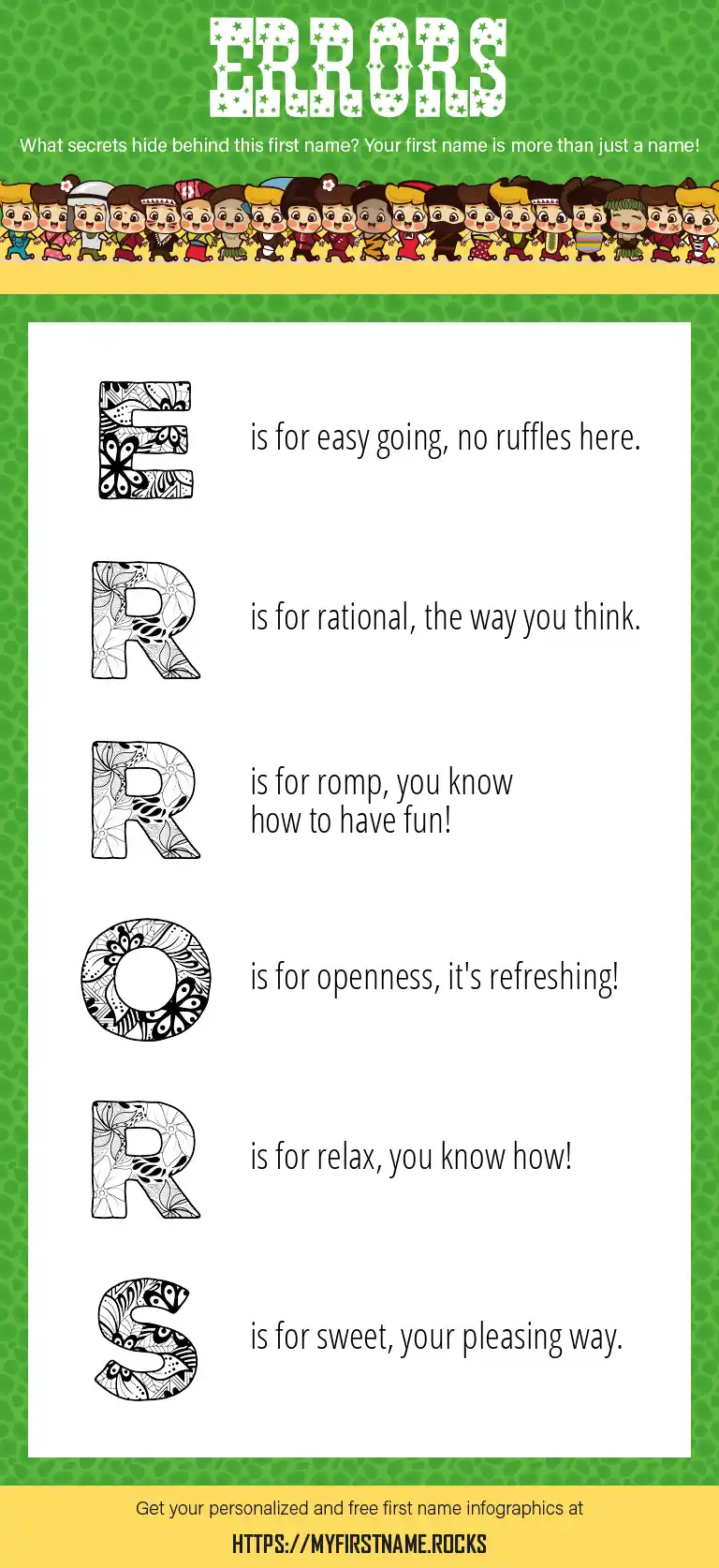 ERRORS

What secrets hide behind this first name? Your first name is more than just a name!

E is for easy going, no ruffles here.

R is for rational, the way you think.

R is for romp, you know how to have fun!

O is for openness, it's refreshing!

R is for relax, you know how!

S is for sweet, your pleasing way.

Get your personalized and free first name infographics at

HTTPS://MYFIRSTNAME.ROCKS