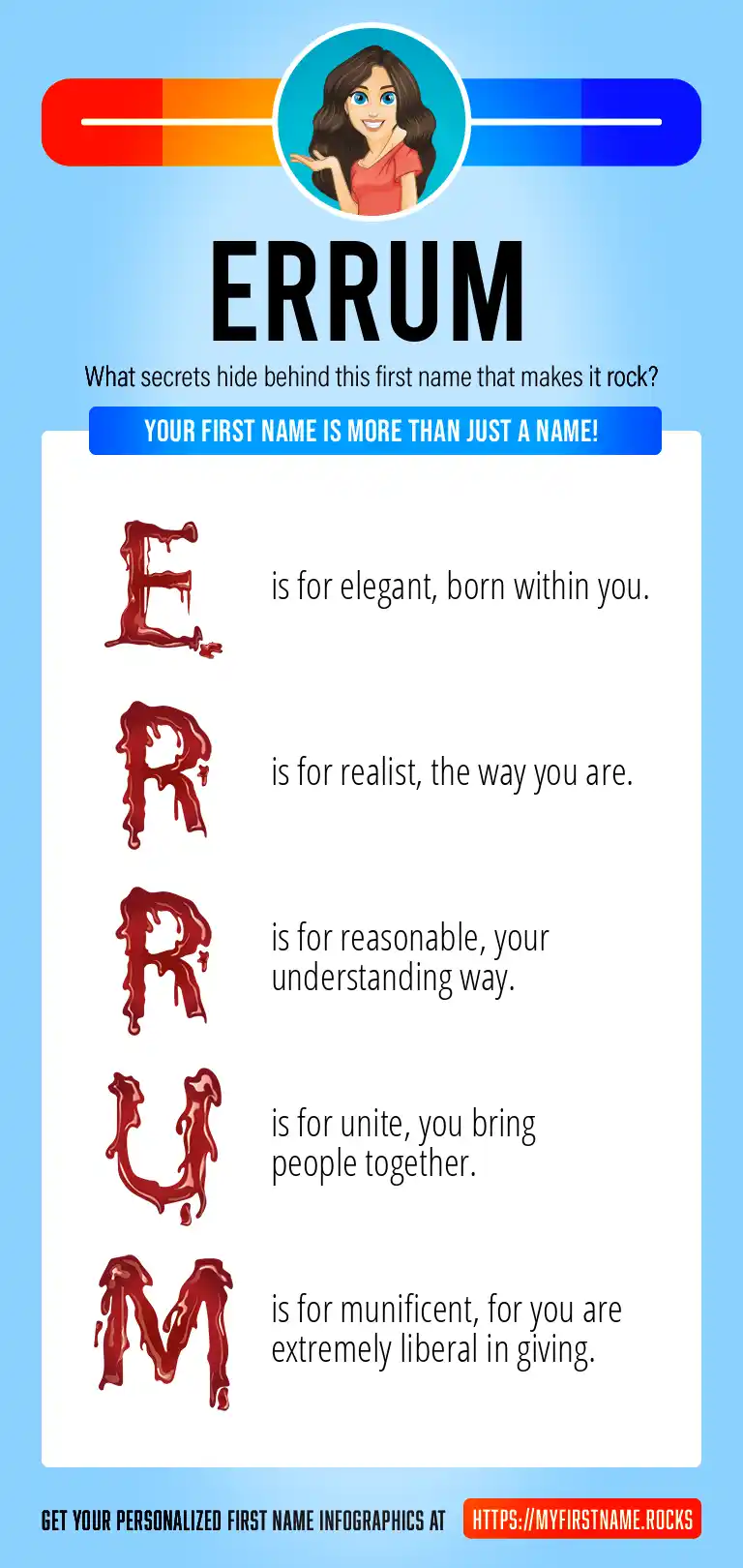 ERRUM

What secrets hide behind this first name that makes it rock?

YOUR FIRST NAME IS MORE THAN JUST A NAME!

E is for elegant, born within you.

R is for realist, the way you are.

R is for reasonable, your understanding way.

U is for unite, you bring people together.

M is for munificent, for you are extremely liberal in giving.

GET YOUR PERSONALIZED FIRST NAME INFOGRAPHICS AT HTTPS://MYFIRSTNAME.ROCKS