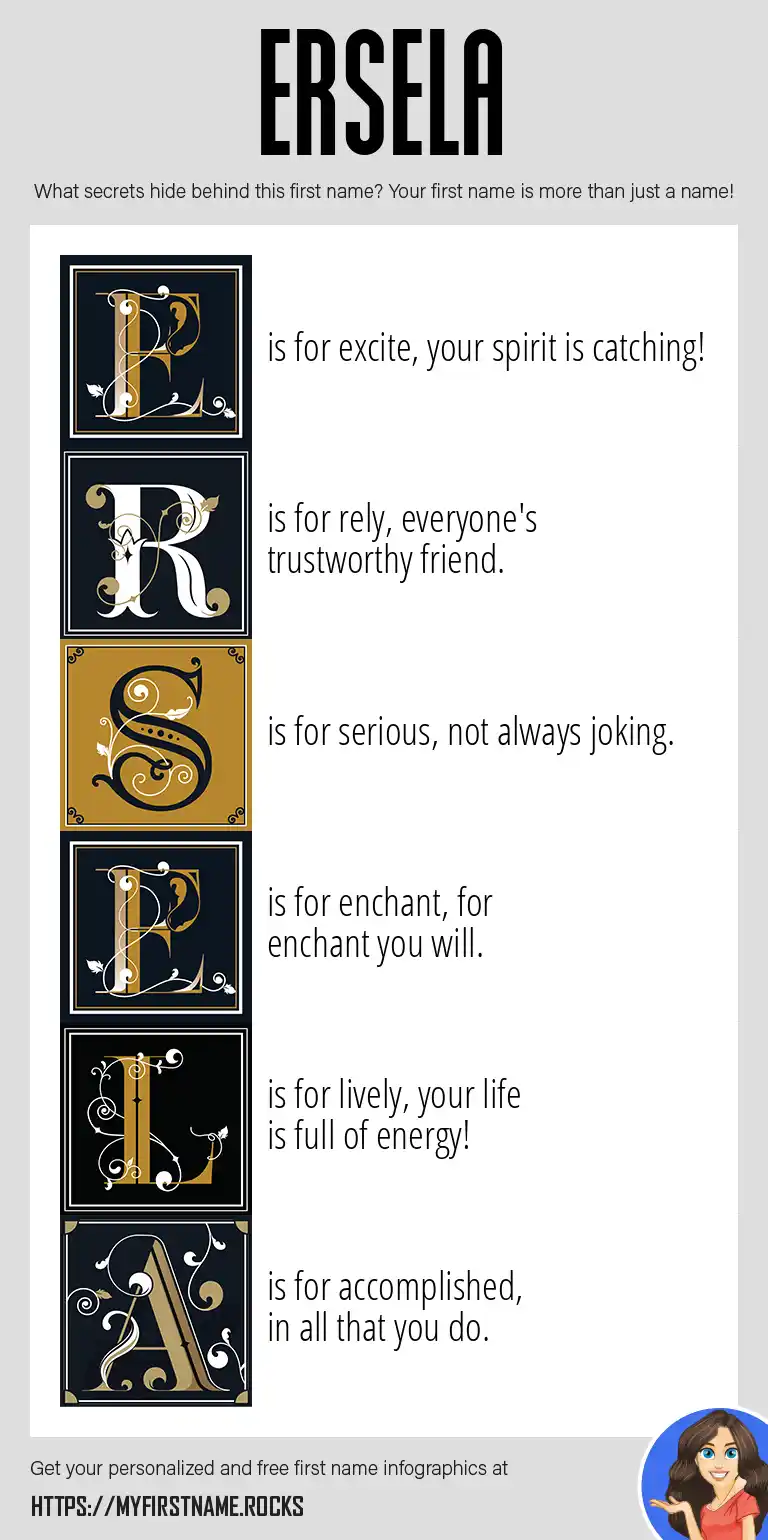 ERSELA

What secrets hide behind this first name? Your first name is more than just a name!

E is for excite, your spirit is catching!

R is for rely, everyone's trustworthy friend.

S is for serious, not always joking.

E is for enchant, for enchant you will.

L is for lively, your life is full of energy!

A is for accomplished, in all that you do.

Get your personalized and free first name infographics at

HTTPS://MYFIRSTNAME.ROCKS