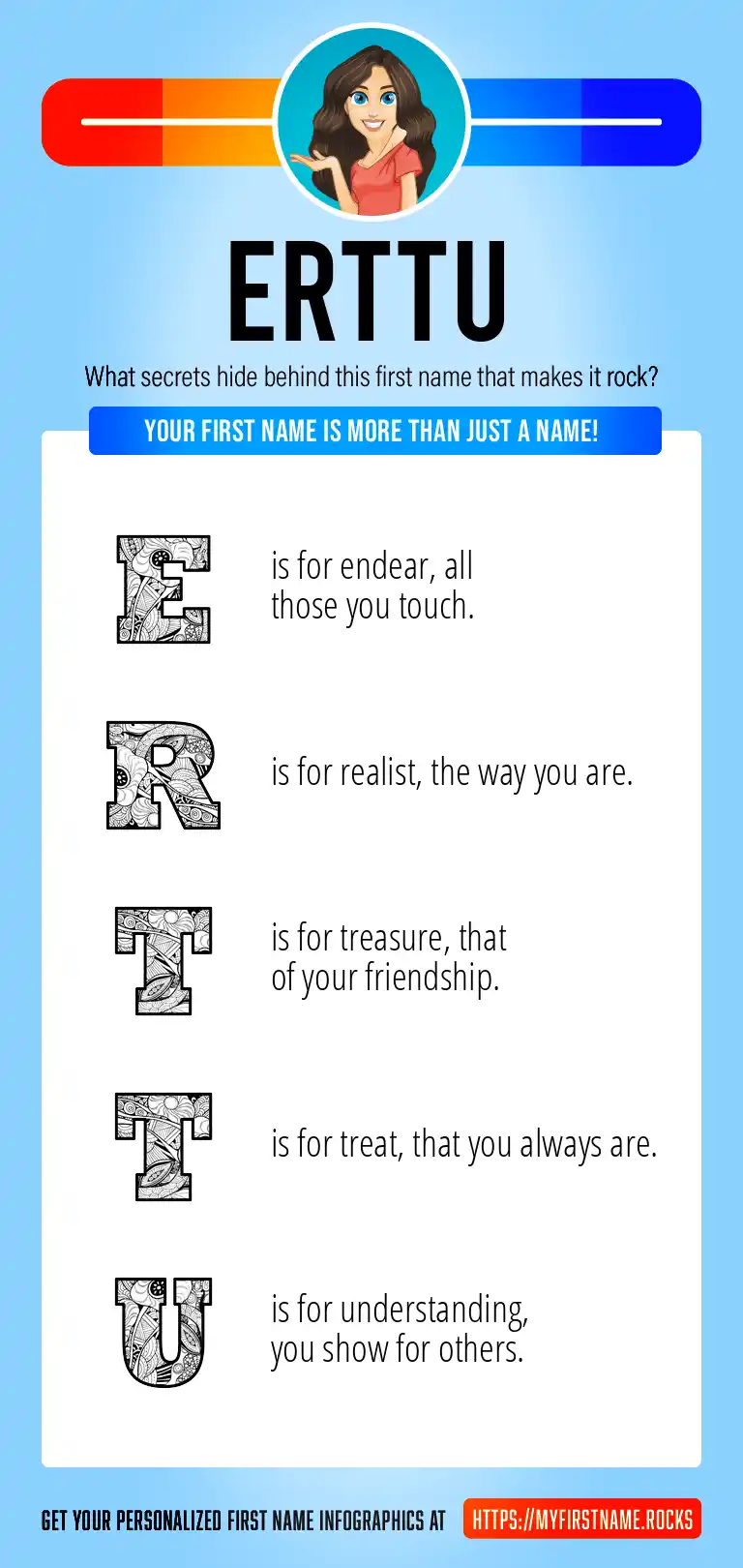 ERTTU

What secrets hide behind this first name that makes it rock?

YOUR FIRST NAME IS MORE THAN JUST A NAME!

E is for endear, all those you touch.

R is for realist, the way you are.

T is for treasure, that of your friendship.

T is for treat, that you always are.

U is for understanding, you show for others.

GET YOUR PERSONALIZED FIRST NAME INFOGRAPHICS AT HTTPS://MYFIRSTNAME.ROCKS