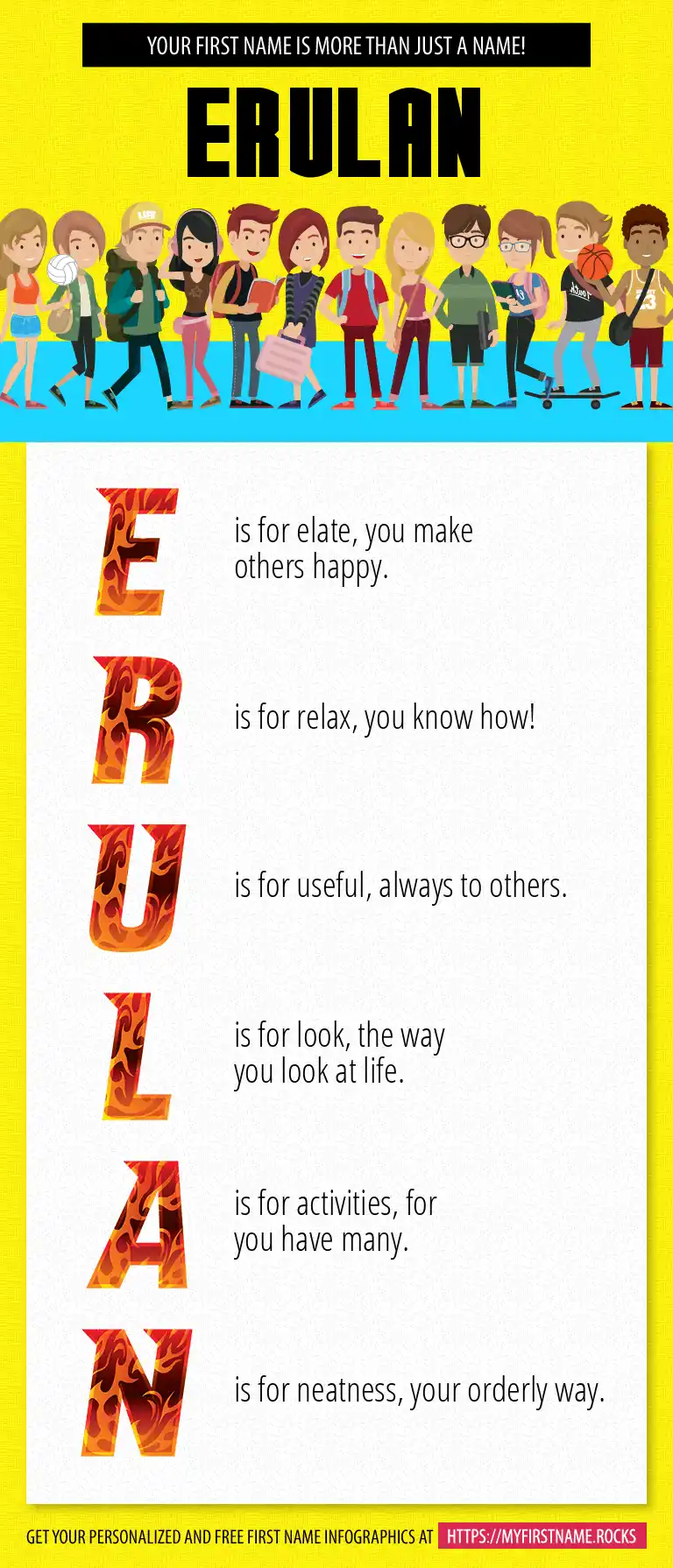 YOUR FIRST NAME IS MORE THAN JUST A NAME!

ERULAN

E is for elate, you make others happy.

R is for relax, you know how!

U is for useful, always to others.

L is for look, the way you look at life.

A is for activities, for you have many.

N is for neatness, your orderly way.

GET YOUR PERSONALIZED AND FREE FIRST NAME INFOGRAPHICS AT HTTPS://MYFIRSTNAME.ROCKS