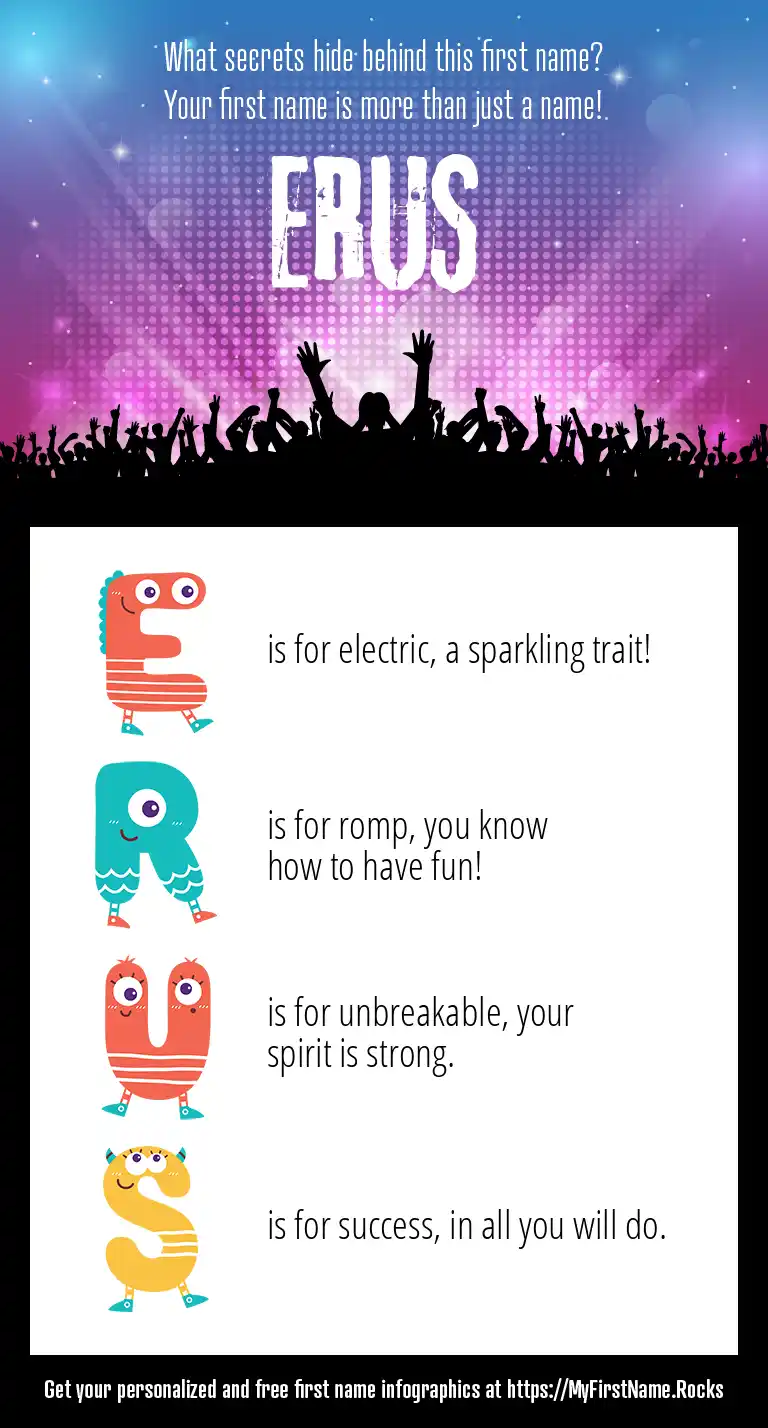 What secrets hide behind this first name?
Your first name is more than just a name!

ERUS

E is for electric, a sparkling trait!

R is for romp, you know how to have fun!

U is for unbreakable, your spirit is strong.

S is for success, in all you will do.

Get your personalized and free first name infographics at https://MyFirstName.Rocks