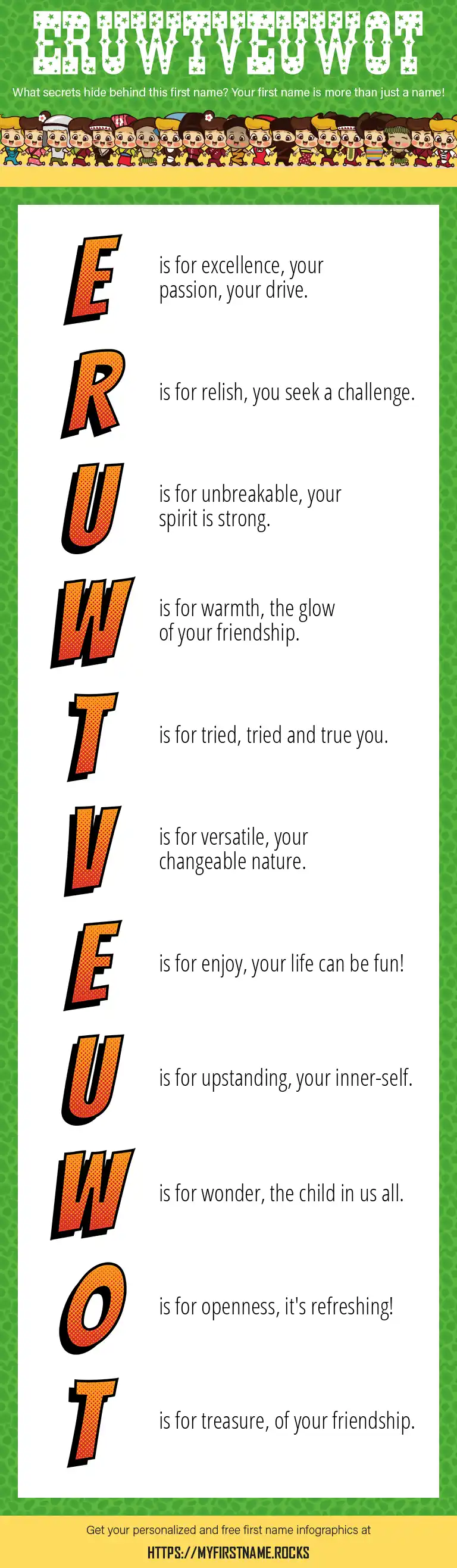 ERUWTVEUWOT

What secrets hide behind this first name? Your first name is more than just a name!

E is for excellence, your passion, your drive.

R is for relish, you seek a challenge.

U is for unbreakable, your spirit is strong.

W is for warmth, the glow of your friendship.

T is for tried, tried and true you.

V is for versatile, your changeable nature.

E is for enjoy, your life can be fun!

U is for upstanding, your inner-self.

W is for wonder, the child in us all.

O is for openness, it's refreshing!

T is for treasure, of your friendship.

Get your personalized and free first name infographics at

HTTPS://MYFIRSTNAME.ROCKS