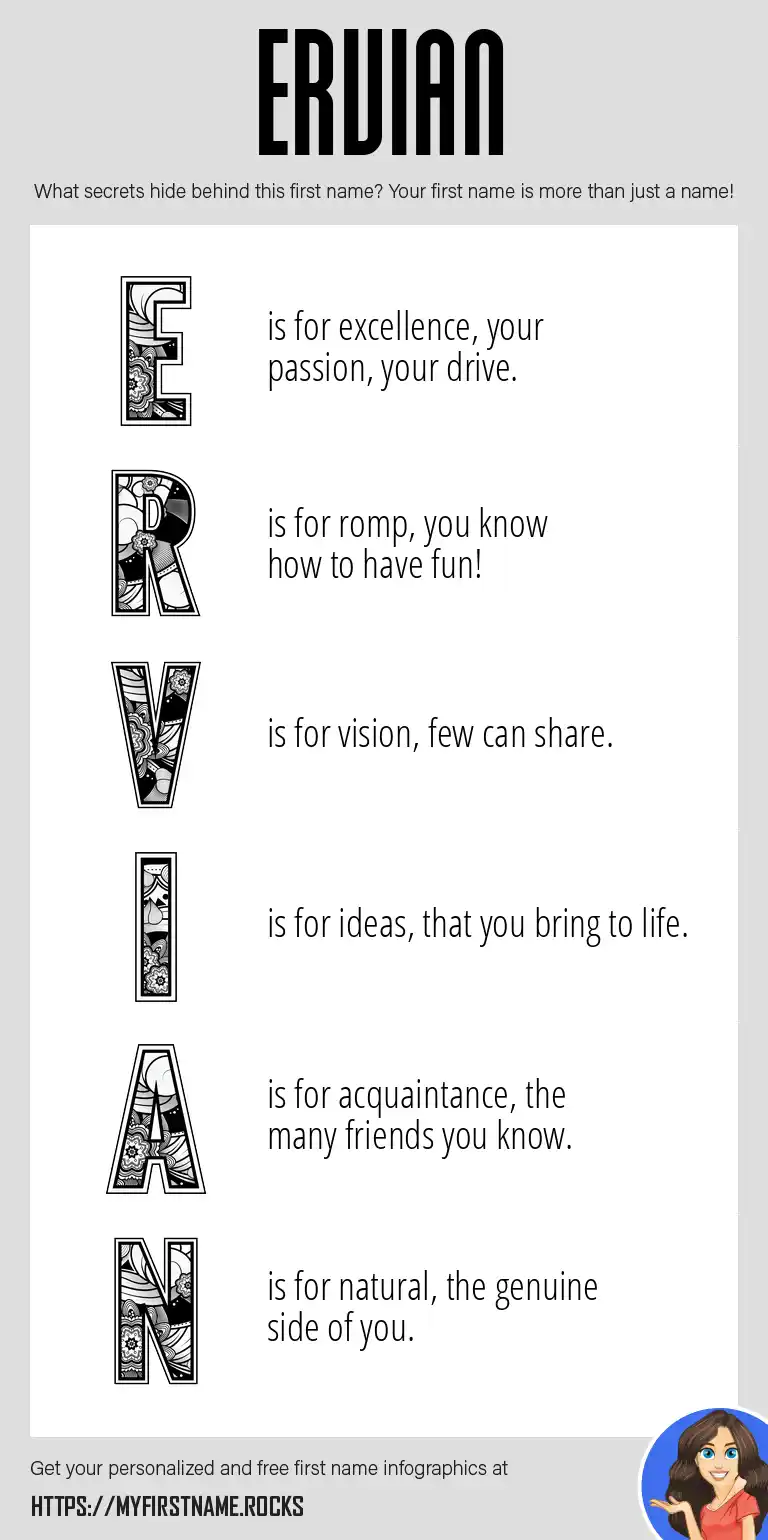 ERVIAN

What secrets hide behind this first name? Your first name is more than just a name!

E is for excellence, your passion, your drive.

R is for romp, you know how to have fun!

V is for vision, few can share.

I is for ideas, that you bring to life.

A is for acquaintance, the many friends you know.

N is for natural, the genuine side of you.

Get your personalized and free first name infographics at

HTTPS://MYFIRSTNAME.ROCKS