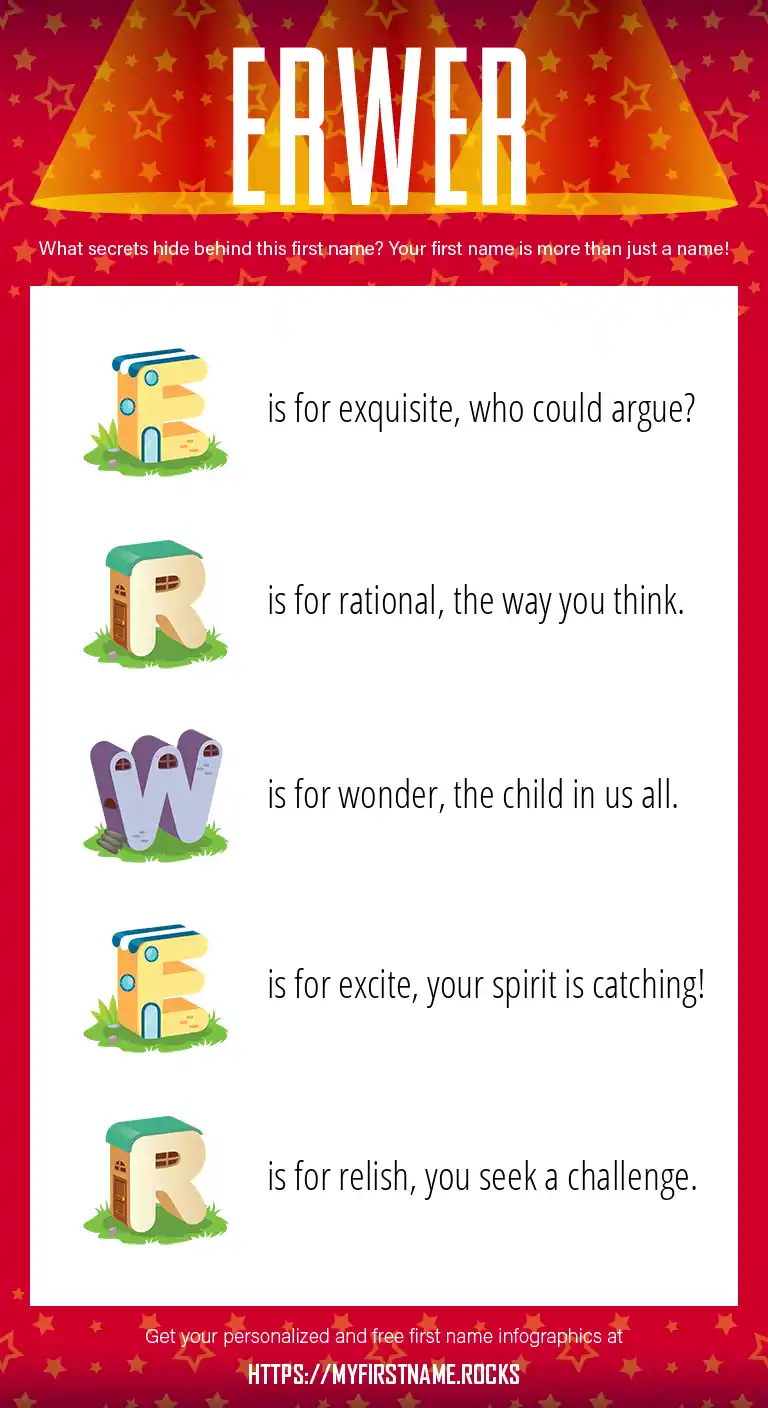 ERWER

What secrets hide behind this first name? Your first name is more than just a name!

E is for exquisite, who could argue?

R is for rational, the way you think.

W is for wonder, the child in us all.

E is for excite, your spirit is catching!

R is for relish, you seek a challenge.

Get your personalized and free first name infographics at

HTTPS://MYFIRSTNAME.ROCKS