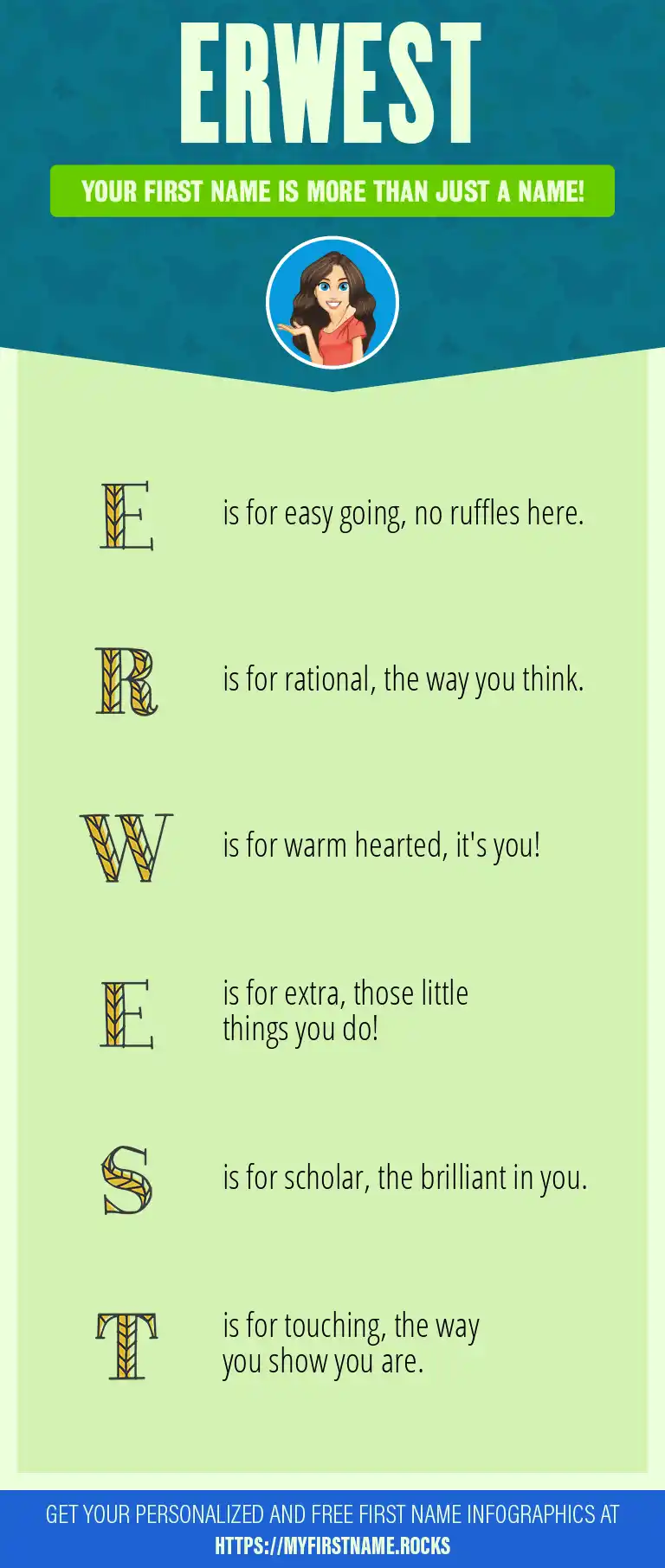 ERWEST

YOUR FIRST NAME IS MORE THAN JUST A NAME!

E is for easy going, no ruffles here.

R is for rational, the way you think.

W is for warm hearted, it's you!

E is for extra, those little things you do!

S is for scholar, the brilliant in you.

T is for touching, the way you show you are.

GET YOUR PERSONALIZED AND FREE FIRST NAME INFOGRAPHICS AT HTTPS://MYFIRSTNAME.ROCKS