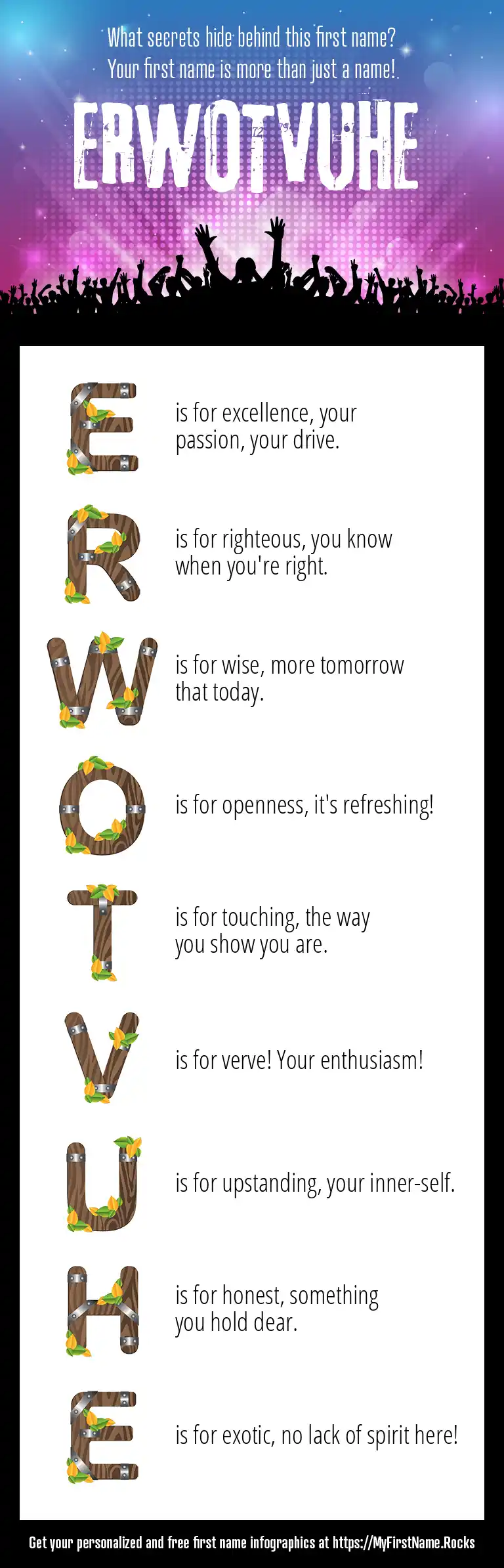 What secrets hide behind this first name?
Your first name is more than just a name!

ERWOTVUHE

E is for excellence, your passion, your drive.

R is for righteous, you know when you're right.

W is for wise, more tomorrow that today.

O is for openness, it's refreshing!

T is for touching, the way you show you are.

V is for verve! Your enthusiasm!

U is for upstanding, your inner-self.

H is for honest, something you hold dear.

E is for exotic, no lack of spirit here!

Get your personalized and free first name infographics at https://MyFirstName.Rocks