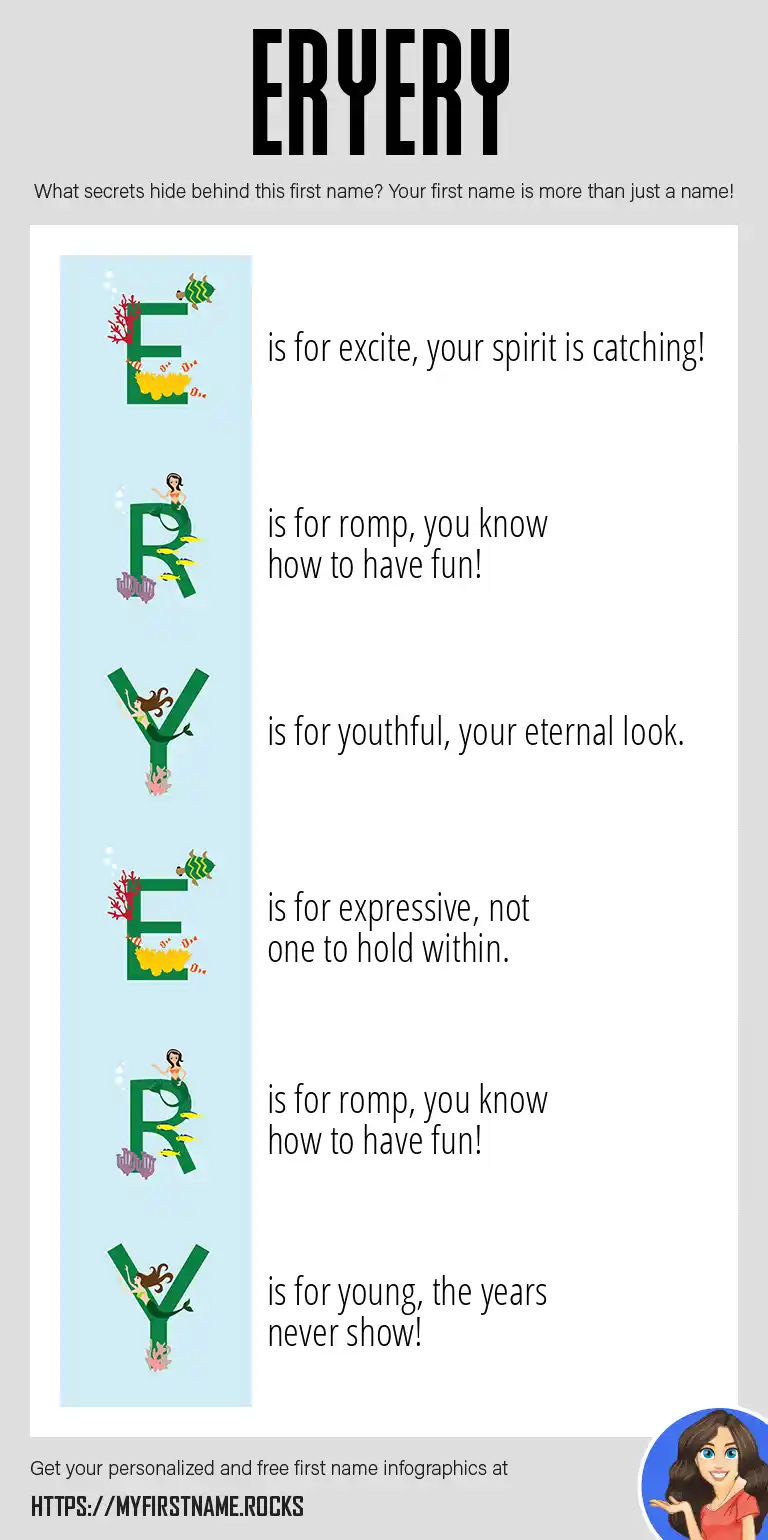 ERYERY

What secrets hide behind this first name? Your first name is more than just a name!

E is for excite, your spirit is catching!

R is for romp, you know how to have fun!

Y is for youthful, your eternal look.

E is for expressive, not one to hold within.

R is for romp, you know how to have fun!

Y is for young, the years never show!

Get your personalized and free first name infographics at

HTTPS://MYFIRSTNAME.ROCKS