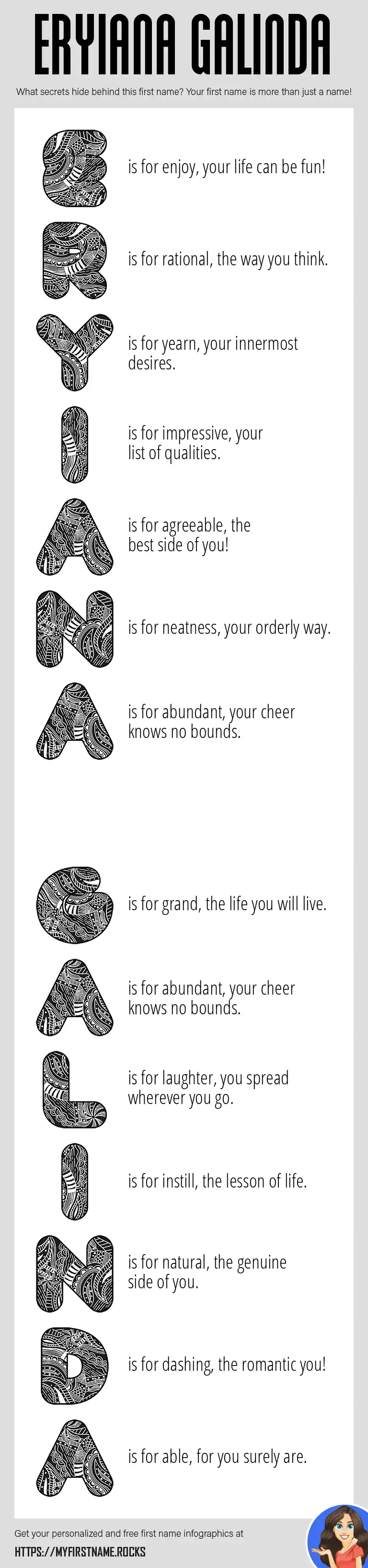 ERYIANA GALINDA

What secrets hide behind this first name? Your first name is more than just a name!

E is for enjoy, your life can be fun!

R is for rational, the way you think.

Y is for yearn, your innermost desires.

I is for impressive, your list of qualities.

A is for agreeable, the best side of you!

N is for neatness, your orderly way.

A is for abundant, your cheer knows no bounds.

G is for grand, the life you will live.

A is for abundant, your cheer knows no bounds.

L is for laughter, you spread wherever you go.

I is for instill, the lesson of life.

N is for natural, the genuine side of you.

D is for dashing, the romantic you!

A is for able, for you surely are.

Get your personalized and free first name infographics at

HTTPS://MYFIRSTNAME.ROCKS