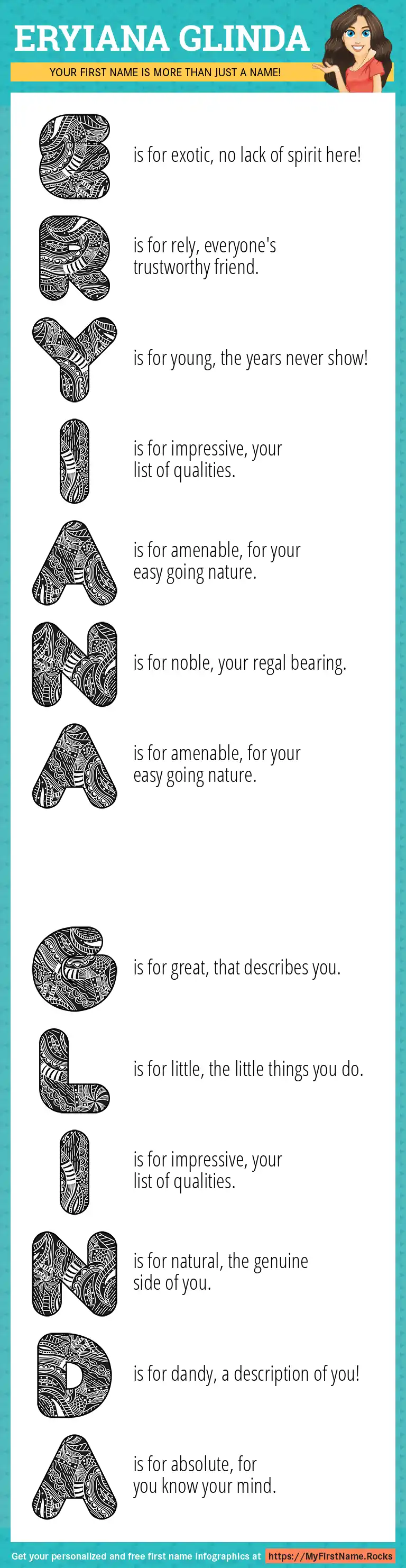 ERYIANA GLINDA

YOUR FIRST NAME IS MORE THAN JUST A NAME!

E is for exotic, no lack of spirit here!

R is for rely, everyone's trustworthy friend.

Y is for young, the years never show!

I is for impressive, your list of qualities.

A is for amenable, for your easy going nature.

N is for noble, your regal bearing.

A is for amenable, for your easy going nature.

G is for great, that describes you.

L is for little, the little things you do.

I is for impressive, your list of qualities.

N is for natural, the genuine side of you.

D is for dandy, a description of you!

A is for absolute, for you know your mind.

Get your personalized and free first name infographics at https://MyFirstName.Rocks