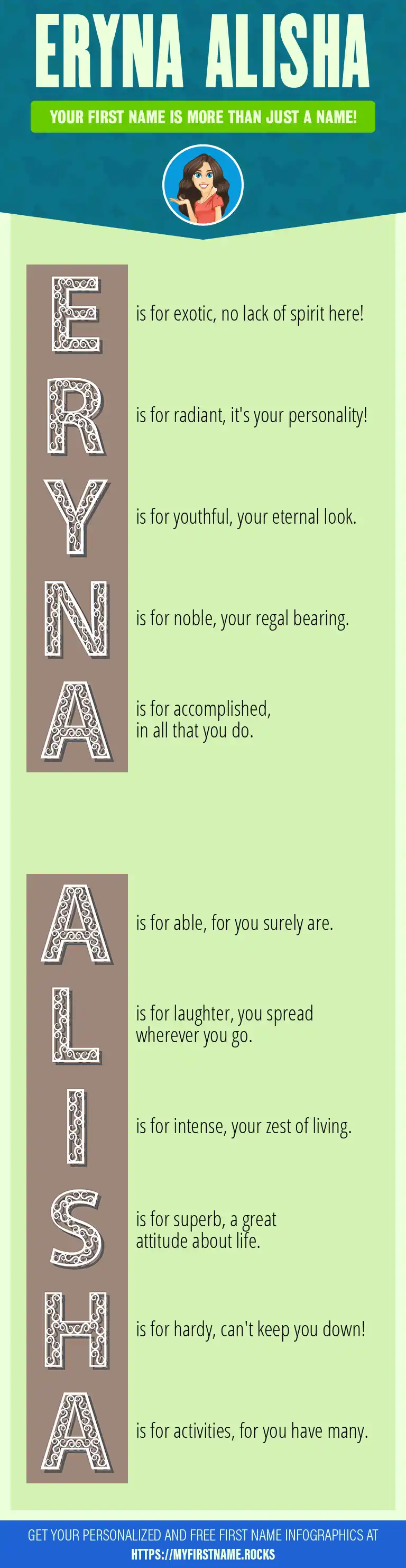 ERYNA ALISHA

YOUR FIRST NAME IS MORE THAN JUST A NAME!

E is for exotic, no lack of spirit here!

R is for radiant, it's your personality!

Y is for youthful, your eternal look.

N is for noble, your regal bearing.

A is for accomplished, in all that you do.

A is for able, for you surely are.

L is for laughter, you spread wherever you go.

I is for intense, your zest of living.

S is for superb, a great attitude about life.

H is for hardy, can't keep you down!

A is for activities, for you have many.

GET YOUR PERSONALIZED AND FREE FIRST NAME INFOGRAPHICS AT
HTTPS://MYFIRSTNAME.ROCKS