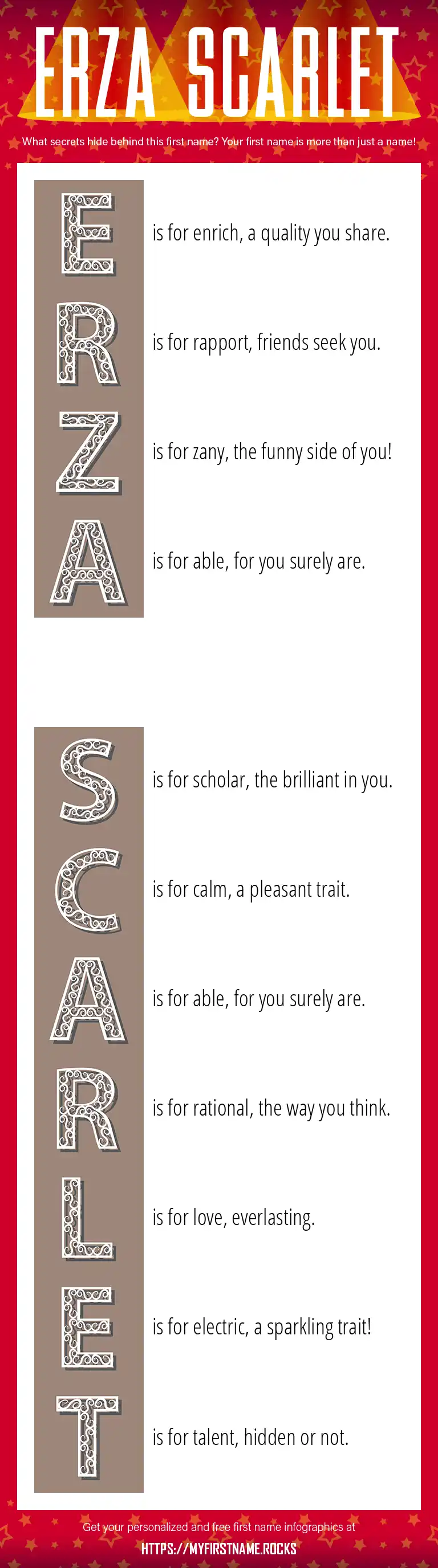 ERZA SCARLET

What secrets hide behind this first name? Your first name is more than just a name!

E is for enrich, a quality you share.

R is for rapport, friends seek you.

Z is for zany, the funny side of you!

A is for able, for you surely are.

S is for scholar, the brilliant in you.

C is for calm, a pleasant trait.

A is for able, for you surely are.

R is for rational, the way you think.

L is for love, everlasting.

E is for electric, a sparkling trait!

T is for talent, hidden or not.

Get your personalized and free first name infographics at

HTTPS://MYFIRSTNAME.ROCKS