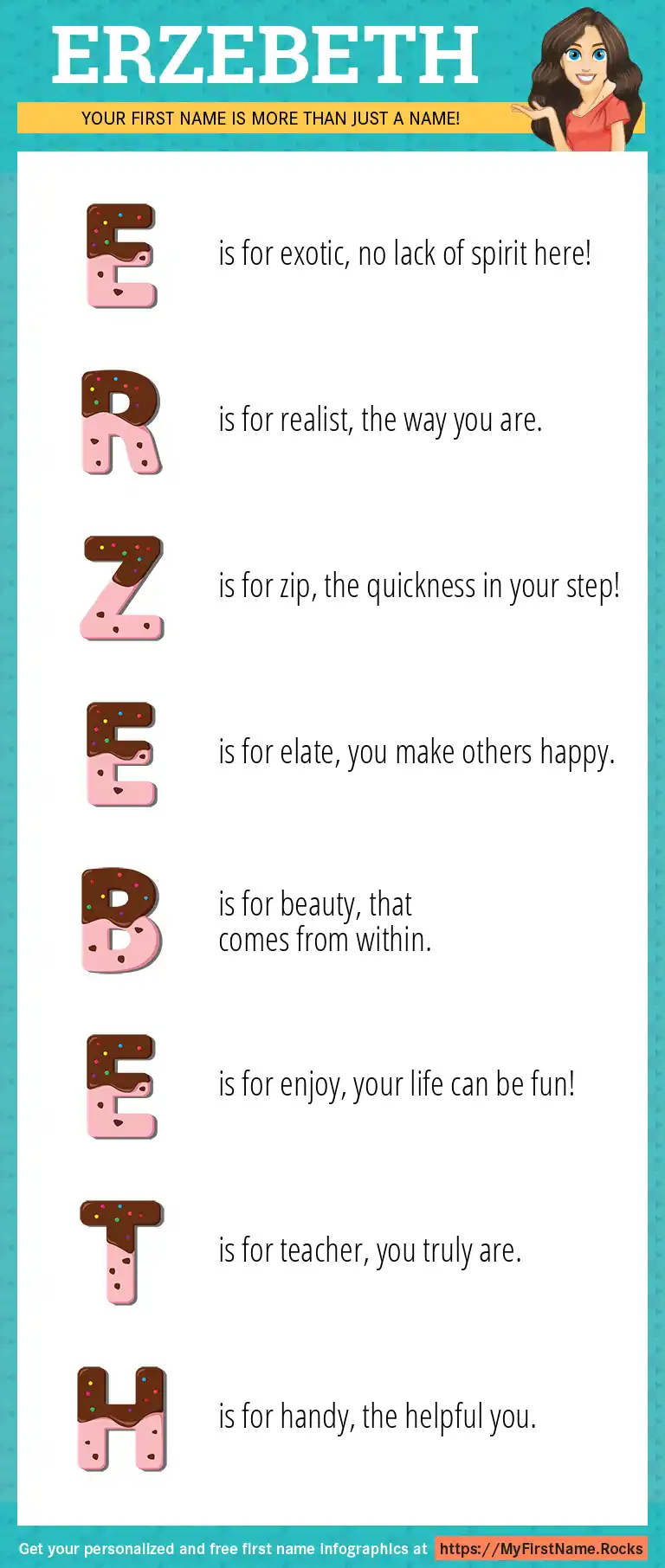 ERZEBETH

YOUR FIRST NAME IS MORE THAN JUST A NAME!

E is for exotic, no lack of spirit here!

R is for realist, the way you are.

Z is for zip, the quickness in your step!

E is for elate, you make others happy.

B is for beauty, that comes from within.

E is for enjoy, your life can be fun!

T is for teacher, you truly are.

H is for handy, the helpful you.

Get your personalized and free first name infographics at https://MyFirstName.Rocks