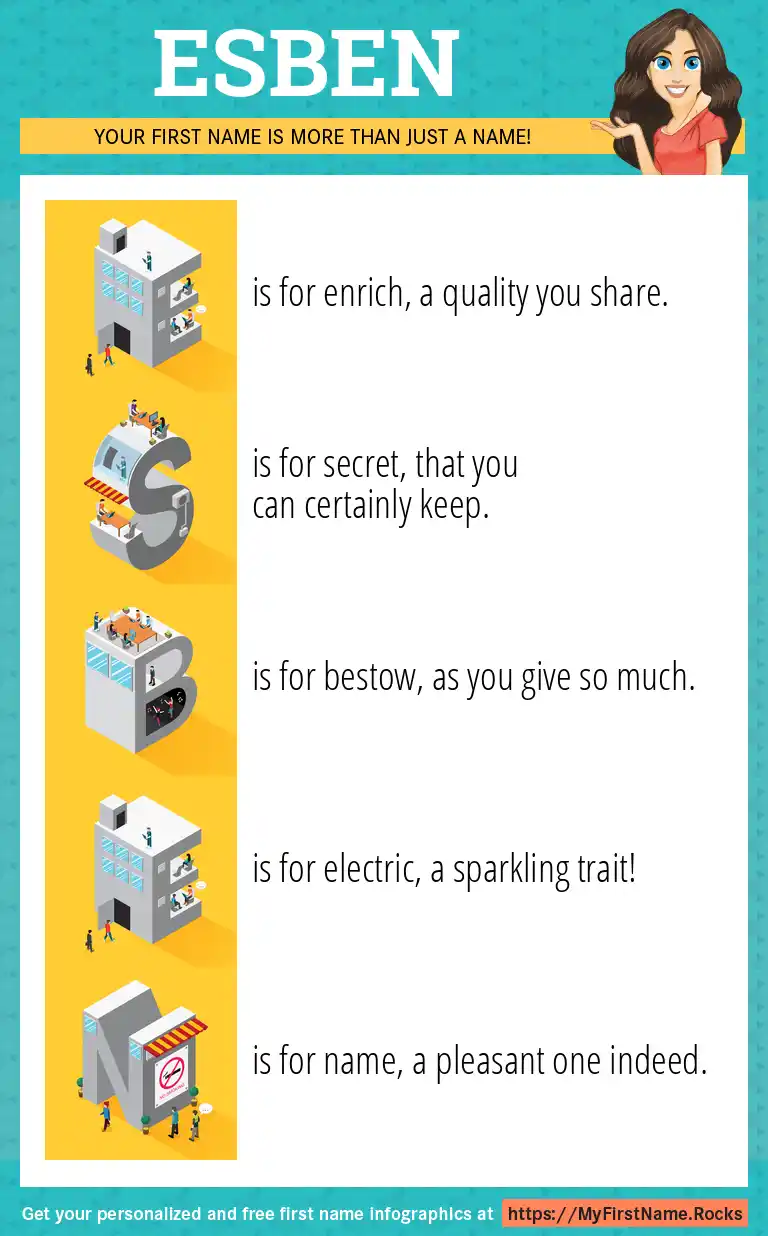 ESBEN

YOUR FIRST NAME IS MORE THAN JUST A NAME!

E is for enrich, a quality you share.

S is for secret, that you can certainly keep.

B is for bestow, as you give so much.

E is for electric, a sparkling trait!

N is for name, a pleasant one indeed.

Get your personalized and free first name infographics at https://MyFirstName.Rocks