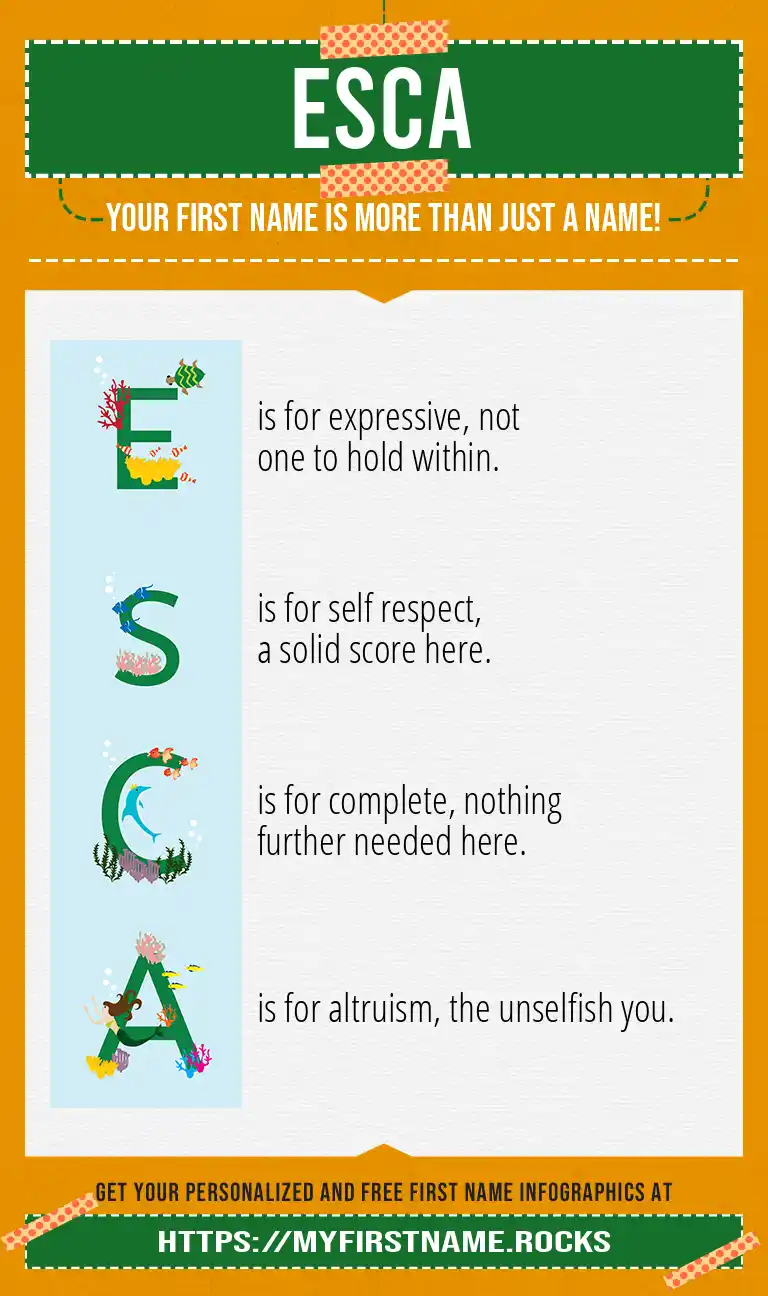 ESCA

YOUR FIRST NAME IS MORE THAN JUST A NAME!

E is for expressive, not one to hold within.

S is for self respect, a solid score here.

C is for complete, nothing further needed here.

A is for altruism, the unselfish you.

GET YOUR PERSONALIZED AND FREE FIRST NAME INFOGRAPHICS AT

HTTPS://MYFIRSTNAME.ROCKS