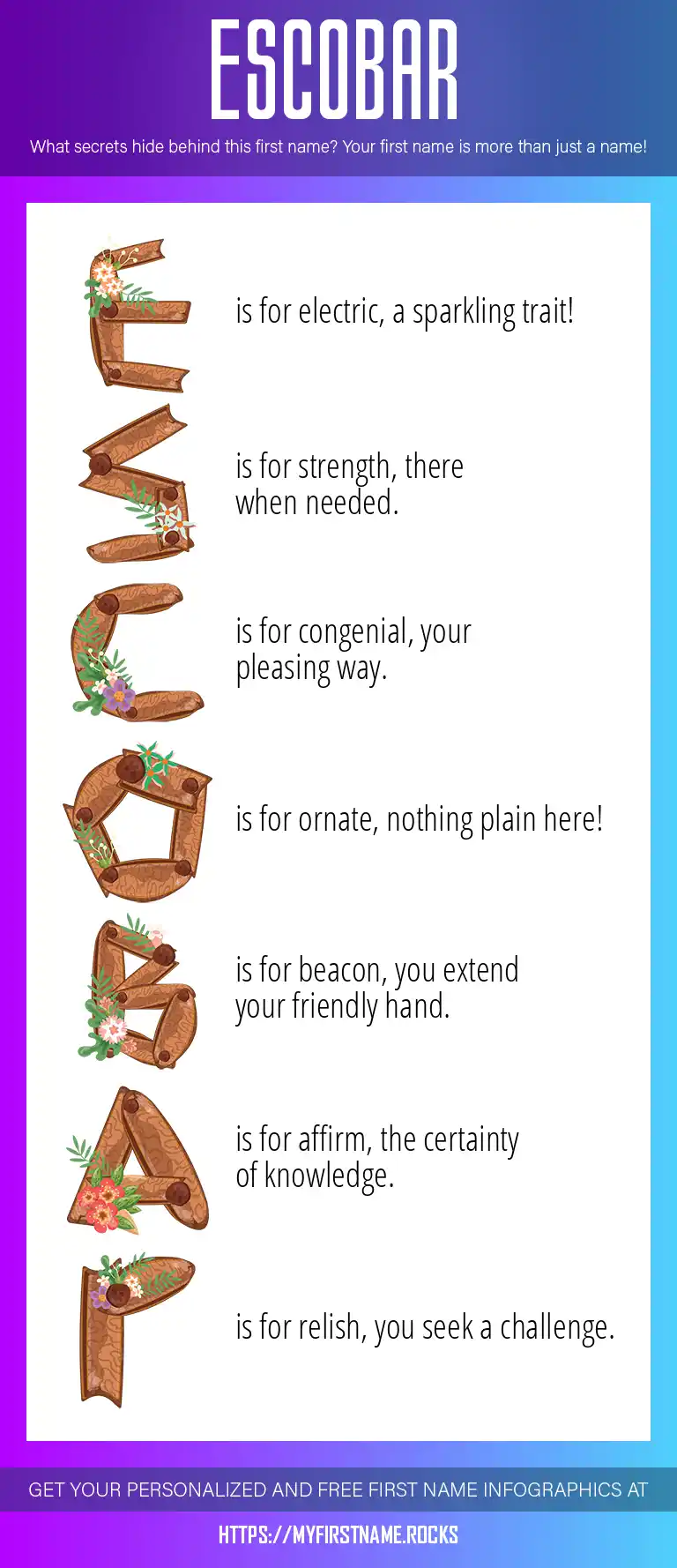 ESCOBAR

What secrets hide behind this first name? Your first name is more than just a name!

E is for electric, a sparkling trait!

S is for strength, there when needed.

C is for congenial, your pleasing way.

O is for ornate, nothing plain here!

B is for beacon, you extend your friendly hand.

A is for affirm, the certainty of knowledge.

R is for relish, you seek a challenge.

GET YOUR PERSONALIZED AND FREE FIRST NAME INFOGRAPHICS AT

HTTPS://MYFIRSTNAME.ROCKS