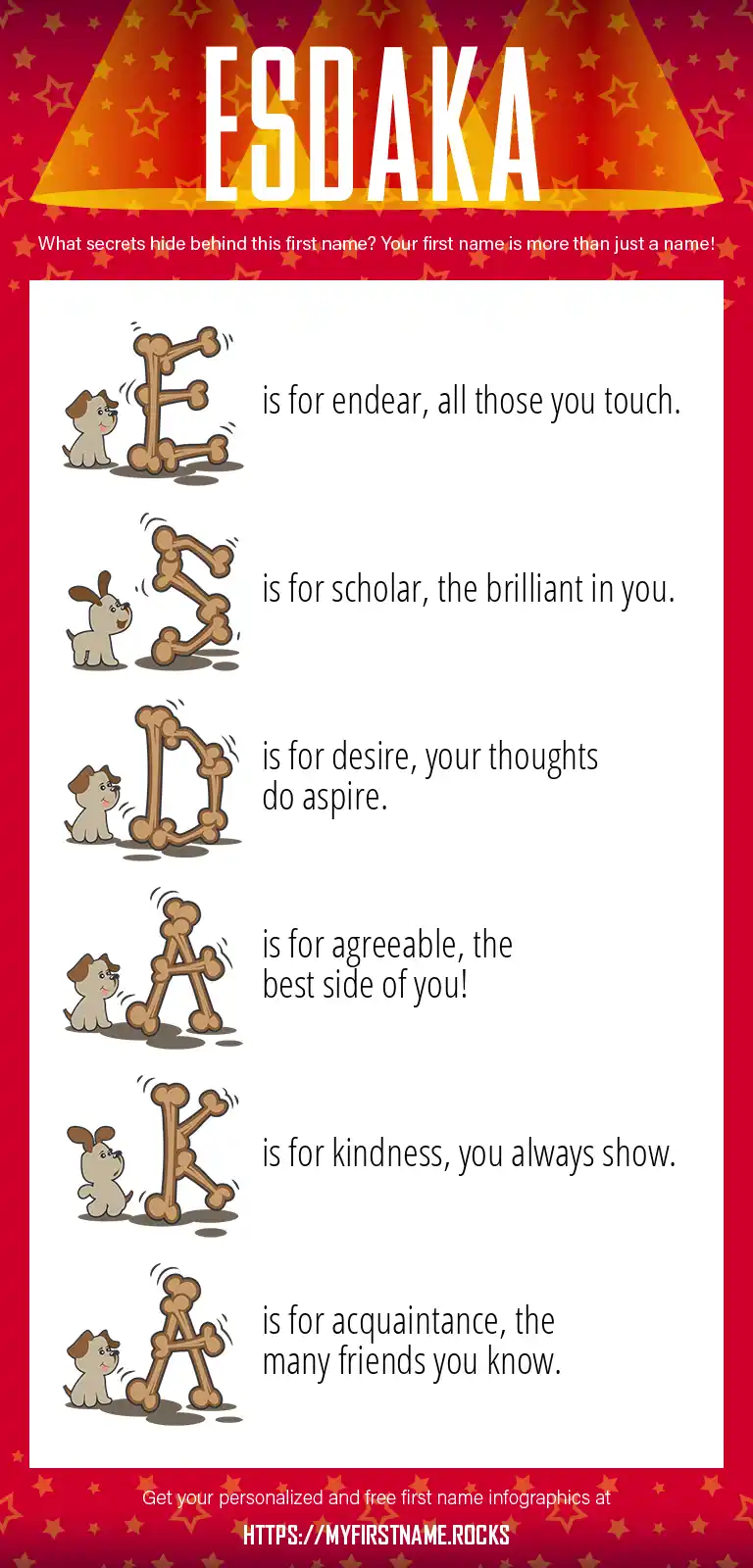 ESDAKA

What secrets hide behind this first name? Your first name is more than just a name!

E is for endear, all those you touch.

S is for scholar, the brilliant in you.

D is for desire, your thoughts do aspire.

A is for agreeable, the best side of you!

K is for kindness, you always show.

A is for acquaintance, the many friends you know.

Get your personalized and free first name infographics at

HTTPS://MYFIRSTNAME.ROCKS