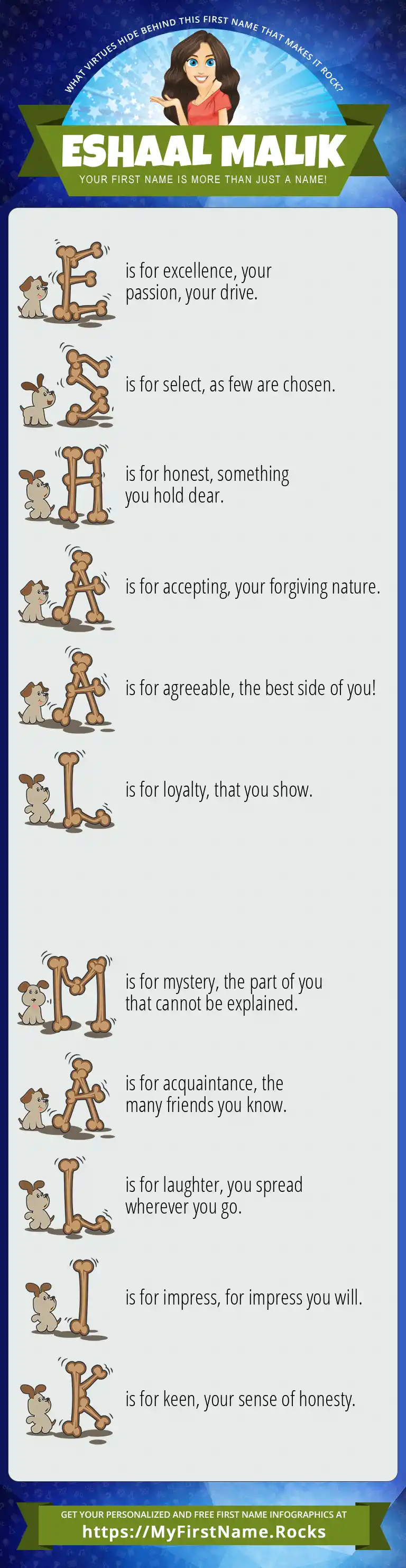 WHAT VIRTUES HIDE BEHIND THIS FIRST NAME THAT MAKES IT ROCK?

ESHAAL MALIK

YOUR FIRST NAME IS MORE THAN JUST A NAME!

E is for excellence, your passion, your drive.

S is for select, as few are chosen.

H is for honest, something you hold dear.

A is for accepting, your forgiving nature.

A is for agreeable, the best side of you!

L is for loyalty, that you show.

M is for mystery, the part of you that cannot be explained.

A is for acquaintance, the many friends you know.

L is for laughter, you spread wherever you go.

I is for impress, for impress you will.

K is for keen, your sense of honesty.

GET YOUR PERSONALIZED AND FREE FIRST NAME INFOGRAPHICS AT

https://MyFirstName.Rocks