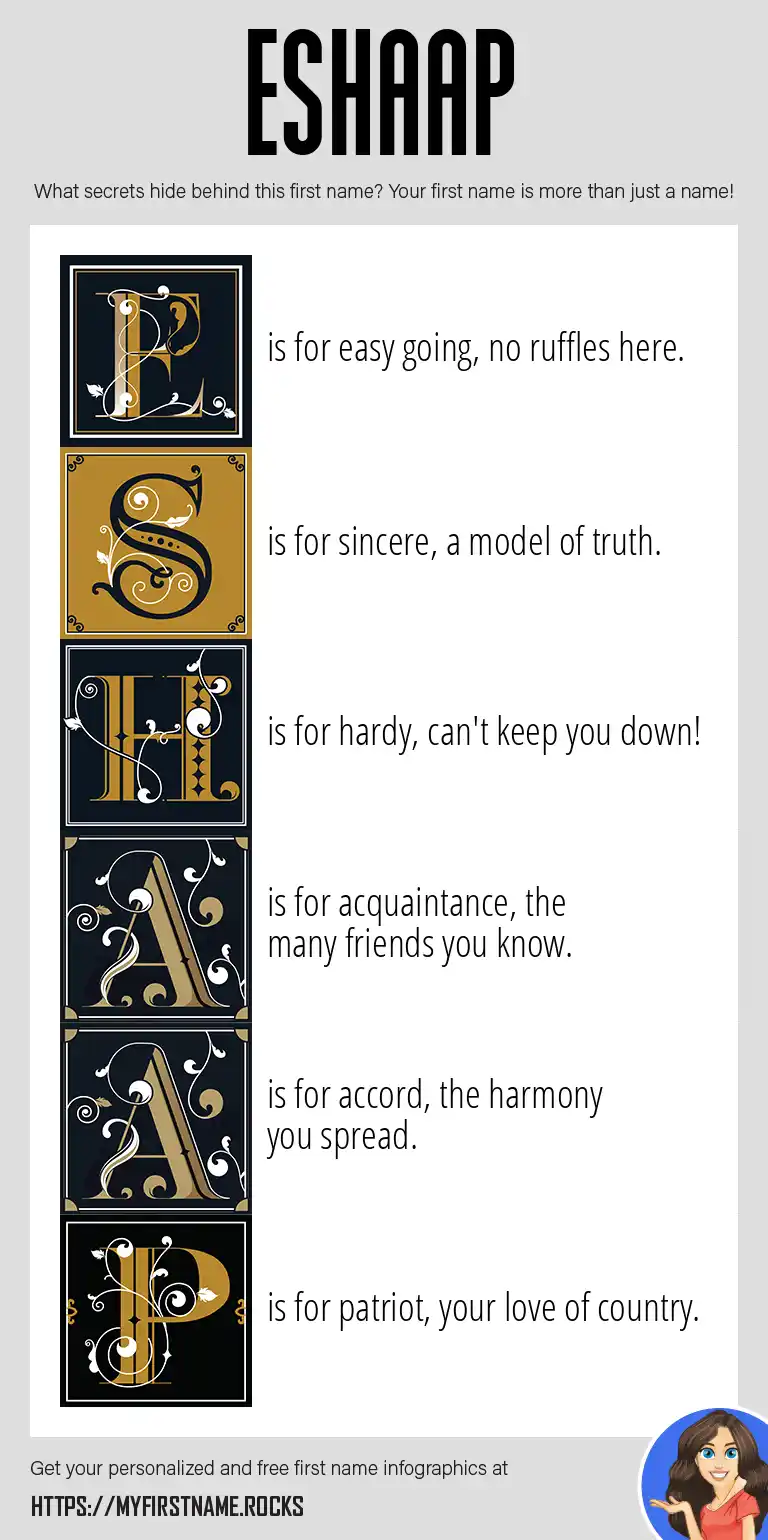 ESHAAP

What secrets hide behind this first name? Your first name is more than just a name!

E is for easy going, no ruffles here.

S is for sincere, a model of truth.

H is for hardy, can't keep you down!

A is for acquaintance, the many friends you know.

A is for accord, the harmony you spread.

P is for patriot, your love of country.

Get your personalized and free first name infographics at

HTTPS://MYFIRSTNAME.ROCKS