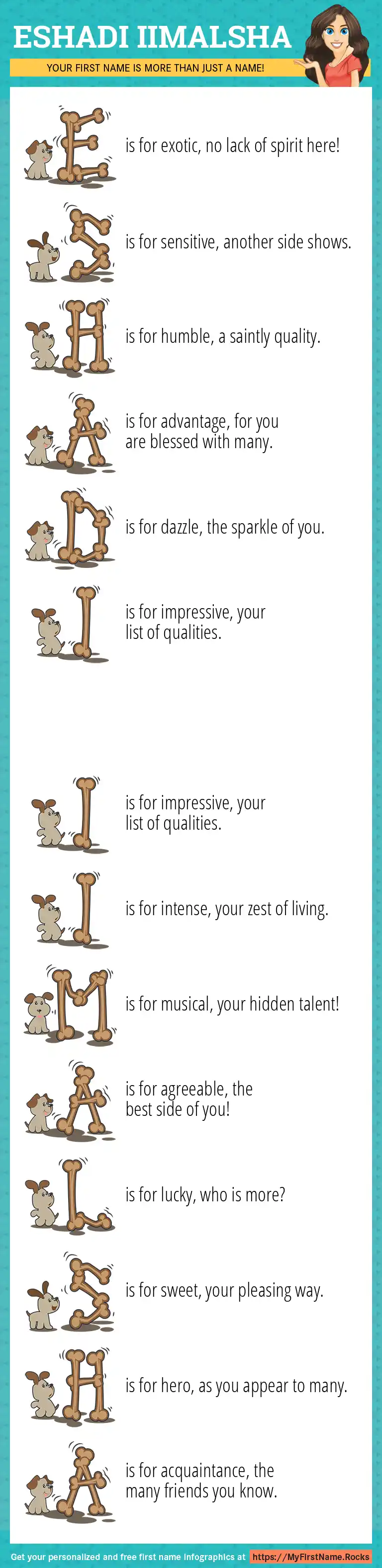 ESHADI IIMALSHA

YOUR FIRST NAME IS MORE THAN JUST A NAME!

E is for exotic, no lack of spirit here!

S is for sensitive, another side shows.

H is for humble, a saintly quality.

A is for advantage, for you are blessed with many.

D is for dazzle, the sparkle of you.

I is for impressive, your list of qualities.

I is for impressive, your list of qualities.

I is for intense, your zest of living.

M is for musical, your hidden talent!

A is for agreeable, the best side of you!

L is for lucky, who is more?

S is for sweet, your pleasing way.

H is for hero, as you appear to many.

A is for acquaintance, the many friends you know.

Get your personalized and free first name infographics at https://MyFirstName.Rocks